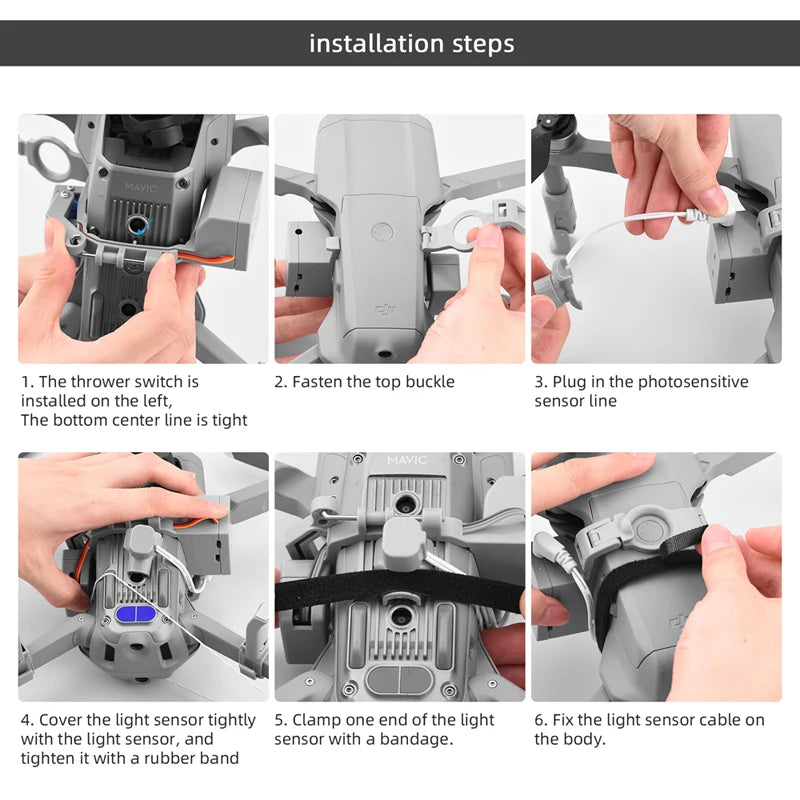 installation steps

MAVIC

1. The thrower switch is installed on the left,
The bottom center line is tight

2. Fasten the top buckle

3. Plug in the photosensitive sensor line

MAVIC

4. Cover the light sensor tightly with the light sensor, and tighten it with a rubber band

5. Clamp one end of the light sensor with a bandage.

6. Fix the light sensor cable on the body.