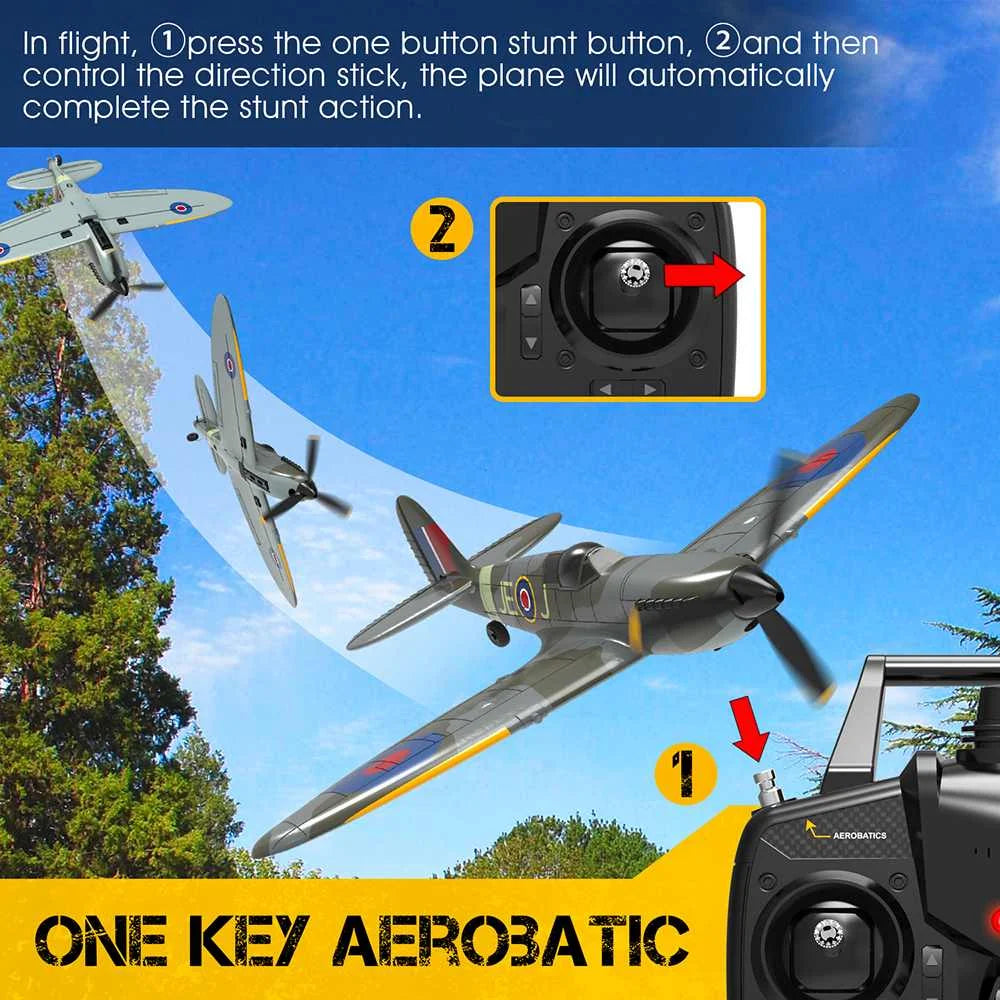 In flight, ①press the one button stunt button, ②and then control the direction stick, the plane will automatically complete the stunt action.

2

1

AEROBATICS

ONE KEY AEROBATIC