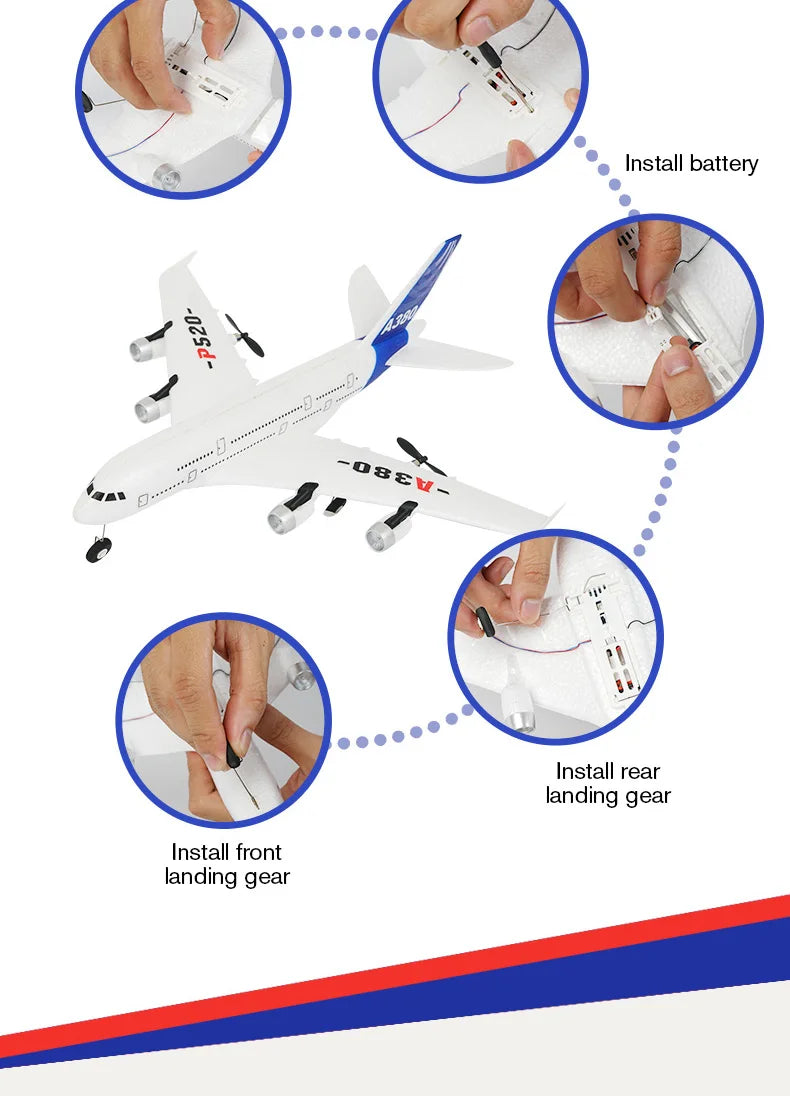 Install battery

-P520-

A380

-A380-

Install rear landing gear

Install front landing gear