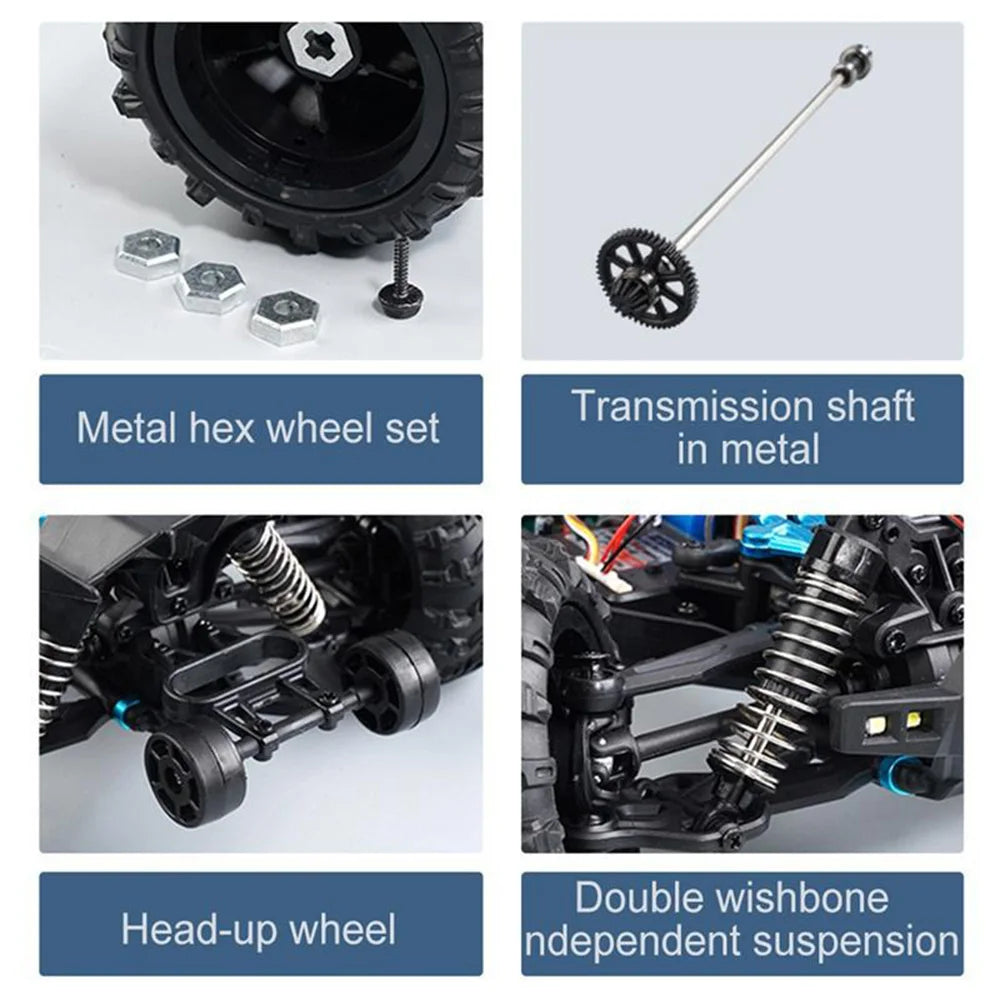 Metal hex wheel set

Transmission shaft in metal

Head-up wheel

Double wishbone ndependent suspension