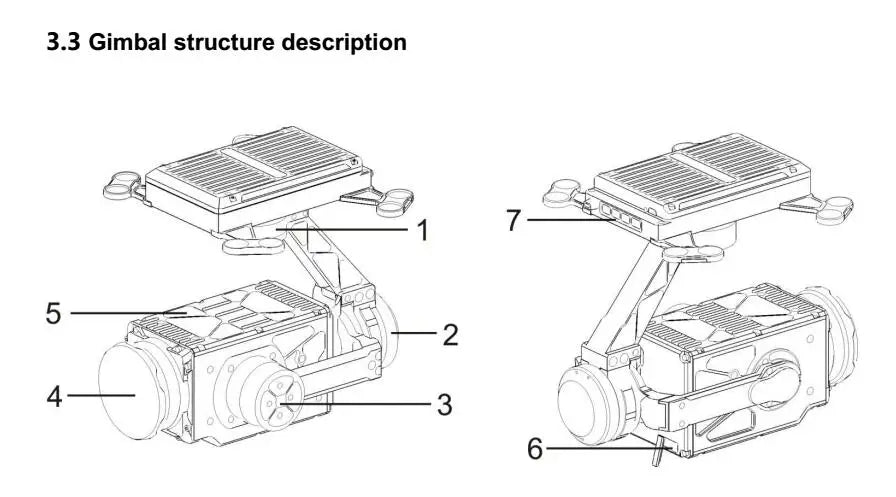 3.3 Gimbal structure description

1

5

2

4

3

7

6