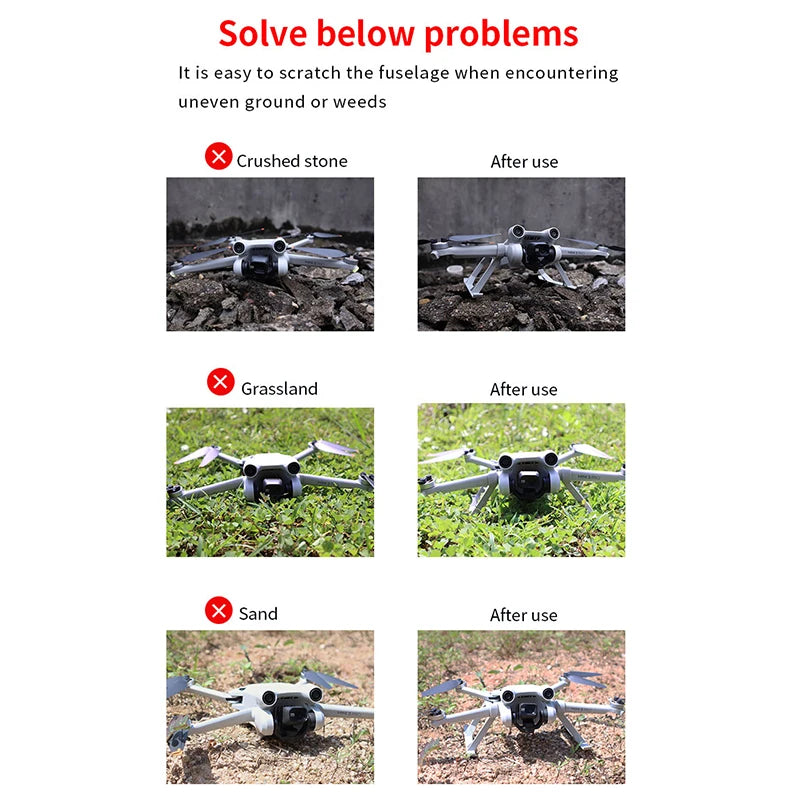 Solve below problems

It is easy to scratch the fuselage when encountering uneven ground or weeds

Crushed stone

After use

Grassland

After use

Sand

After use