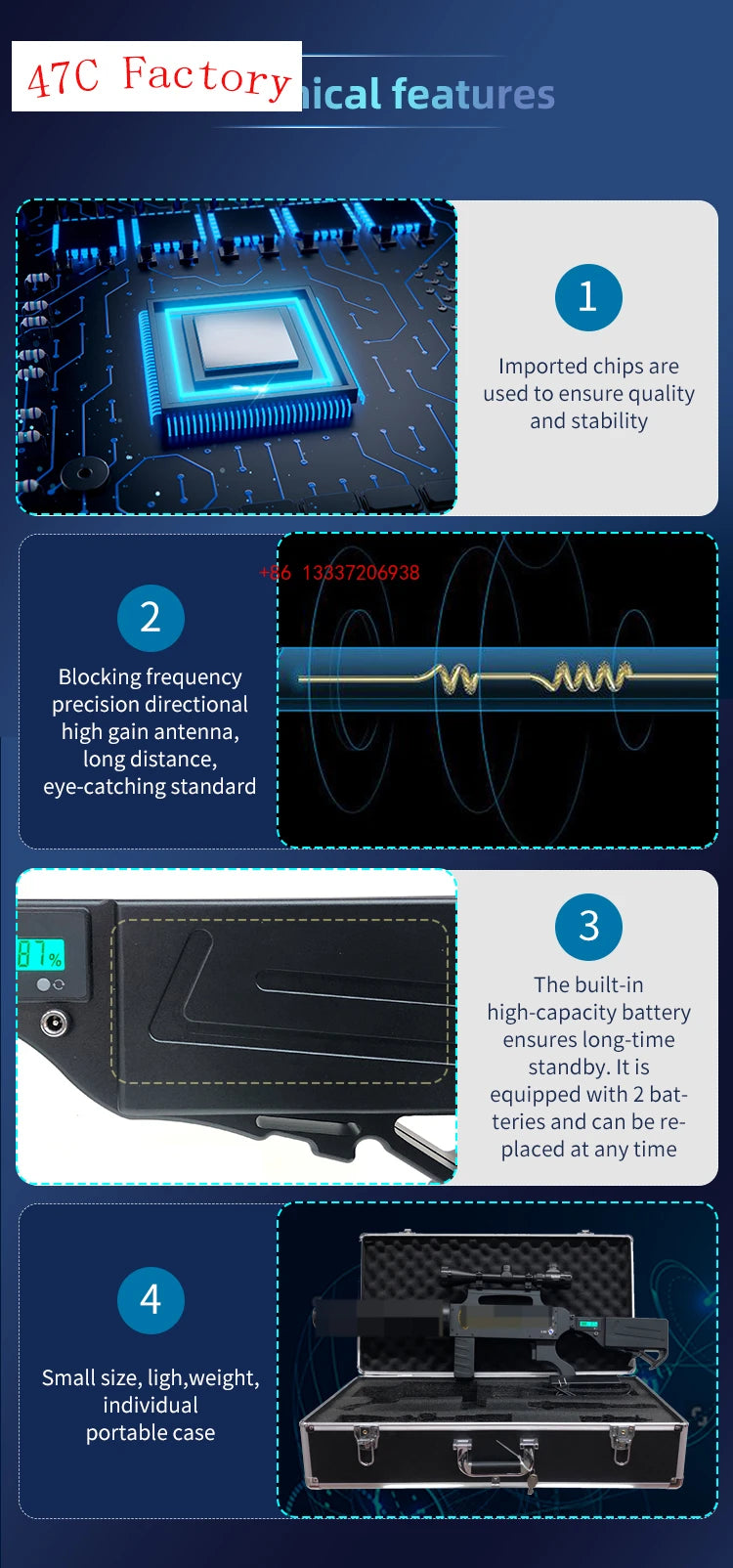 47C Factory nical features

1

Imported chips are used to ensure quality and stability

+86 13337206938

2

Blocking frequency precision directional high gain antenna, long distance, eye-catching standard

87%

3

The built-in high-capacity battery ensures long-time standby. It is equipped with 2 batteries and can be replaced at any time

4

Small size, ligh,weight, individual portable case