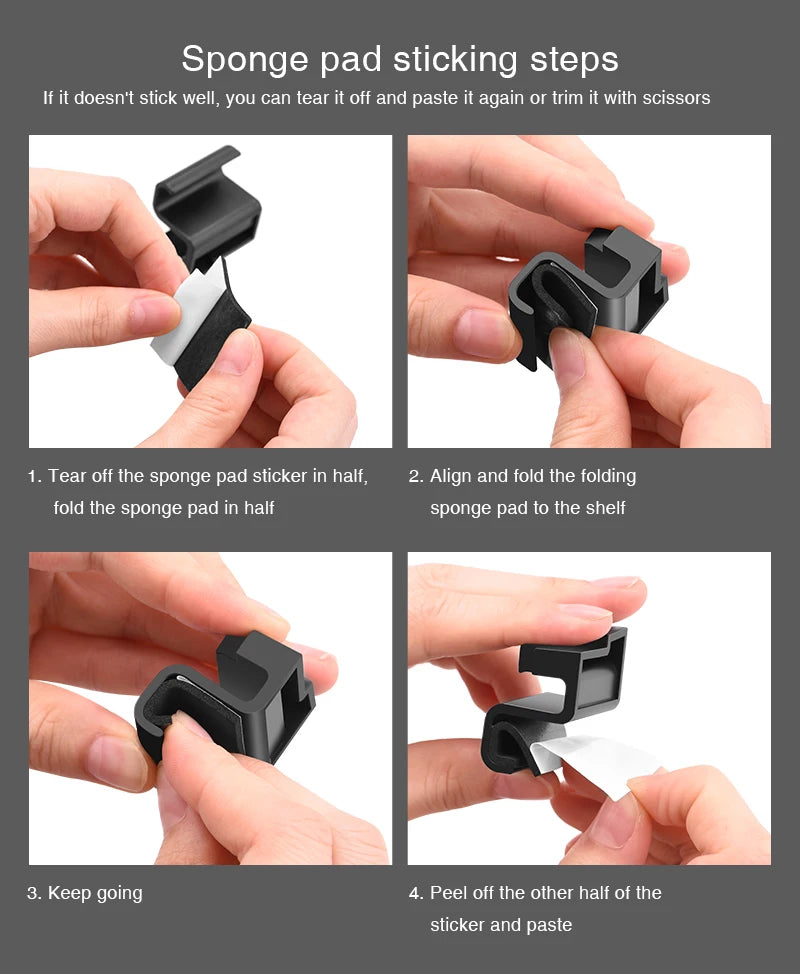 Sponge pad sticking steps

If it doesn't stick well, you can tear it off and paste it again or trim it with scissors

1. Tear off the sponge pad sticker in half, fold the sponge pad in half

2. Align and fold the folding sponge pad to the shelf

3. Keep going

4. Peel off the other half of the sticker and paste