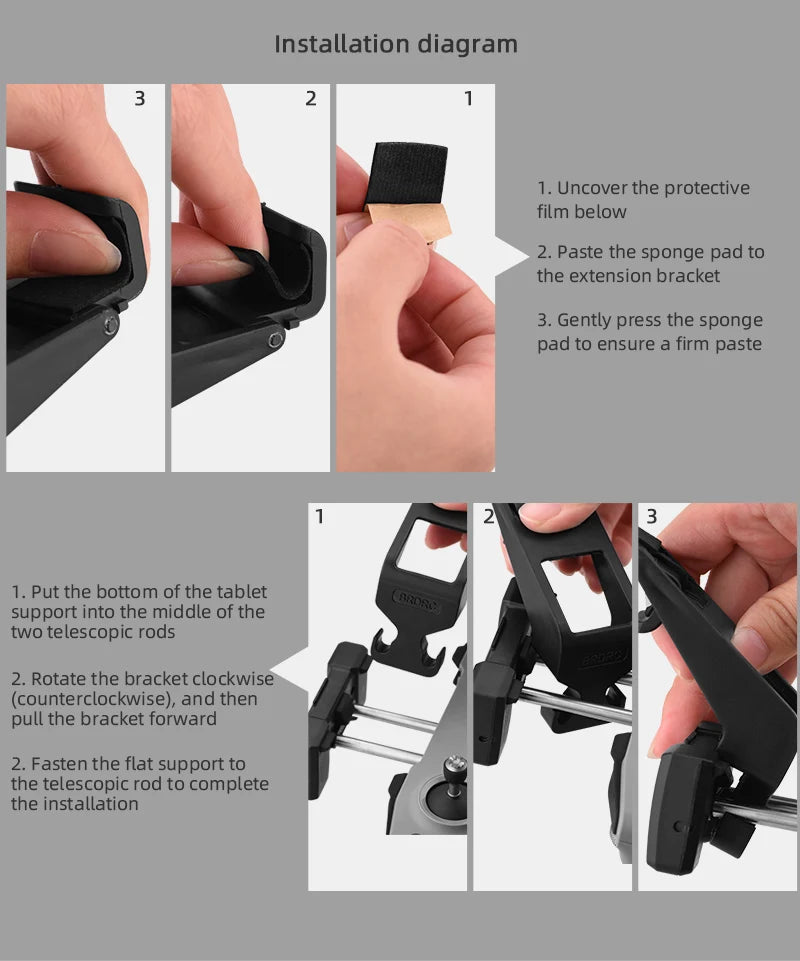 Installation diagram

3

2

1

1. Uncover the protective film below

2. Paste the sponge pad to the extension bracket

3. Gently press the sponge pad to ensure a firm paste

1. Put the bottom of the tablet support into the middle of the two telescopic rods

2. Rotate the bracket clockwise (counterclockwise), and then pull the bracket forward

2. Fasten the flat support to the telescopic rod to complete the installation

1

BRDRC

2

BRDRC

3