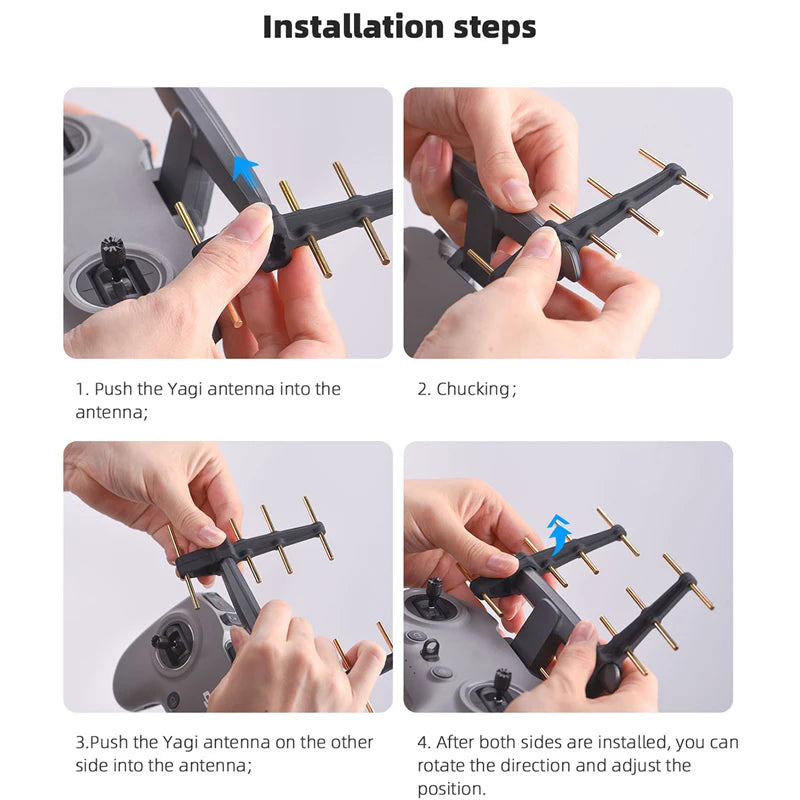 Installation steps

1. Push the Yagi antenna into the antenna;

2. Chucking;

3.Push the Yagi antenna on the other side into the antenna;

4. After both sides are installed, you can rotate the direction and adjust the position.