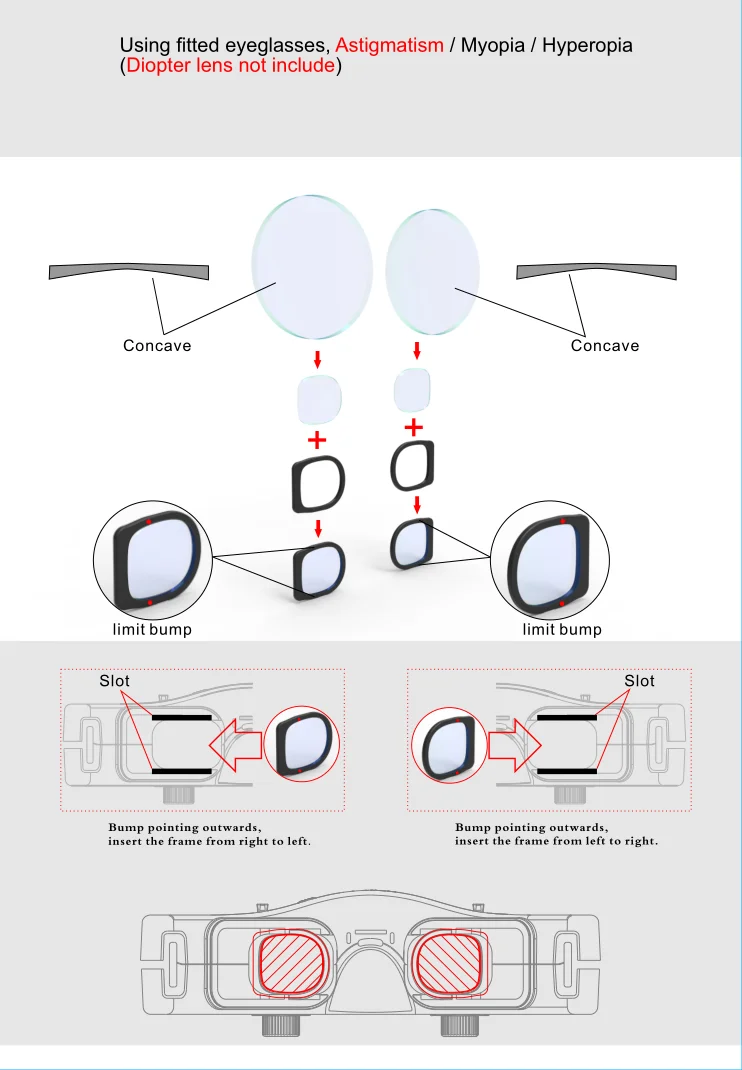 Using fitted eyeglasses, Astigmatism / Myopia / Hyperopia
(Diopter lens not include)

Concave

Concave

limit bump

limit bump

Slot

Slot

Bump pointing outwards,
insert the frame from right to left.

Bump pointing outwards,
insert the frame from left to right.