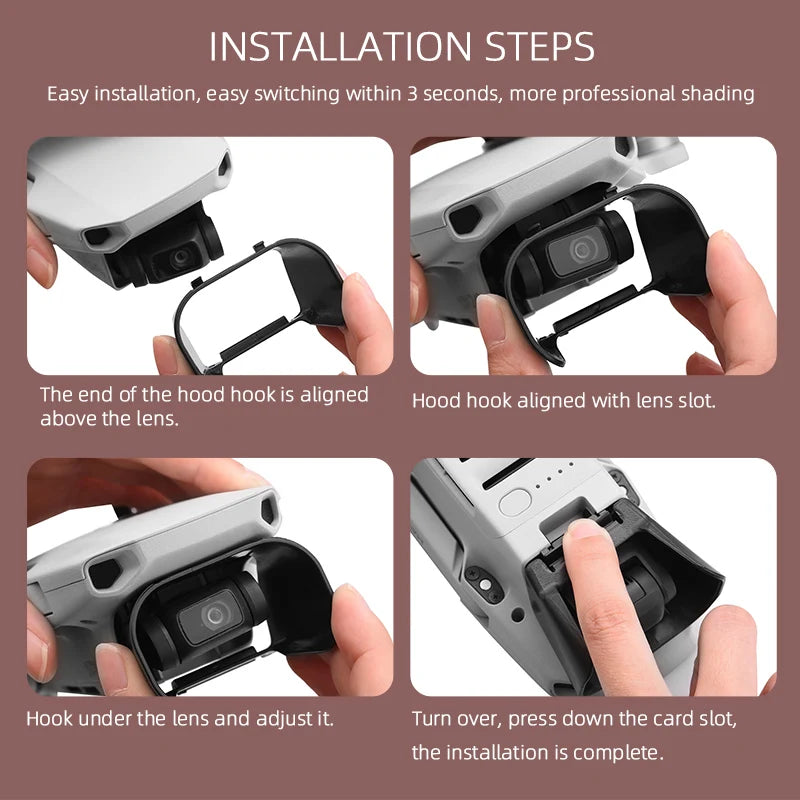 INSTALLATION STEPS

Easy installation, easy switching within 3 seconds, more professional shading

The end of the hood hook is aligned above the lens.

Hood hook aligned with lens slot.

Hook under the lens and adjust it.

Turn over, press down the card slot, the installation is complete.