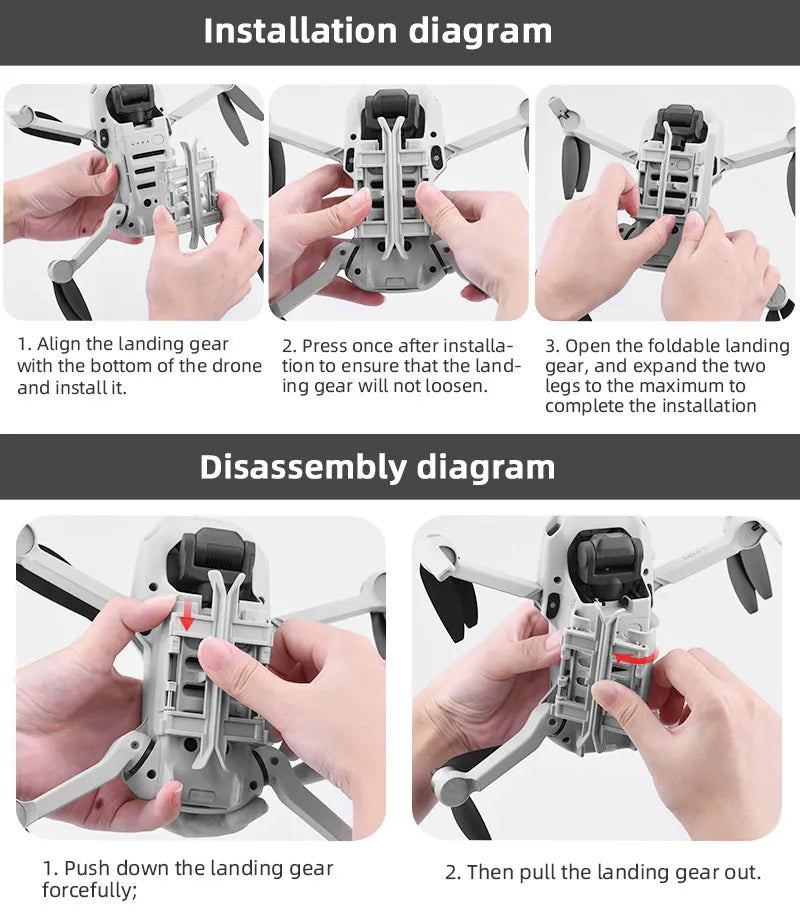 Installation diagram

1. Align the landing gear with the bottom of the drone and install it.

2. Press once after installation to ensure that the landing gear will not loosen.

3. Open the foldable landing gear, and expand the two legs to the maximum to complete the installation

Disassembly diagram

1. Push down the landing gear forcefully;

2. Then pull the landing gear out.