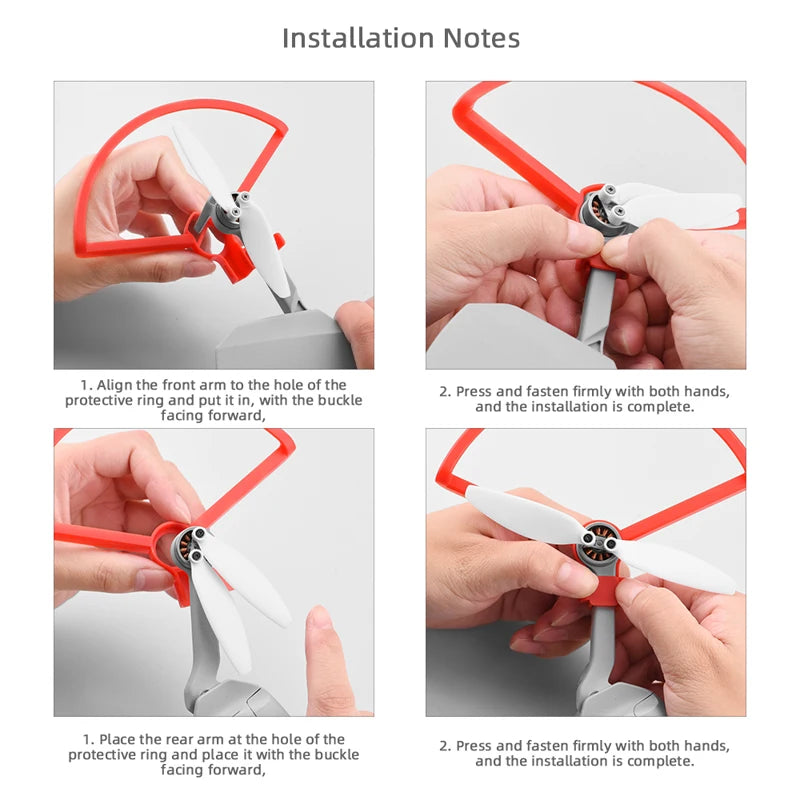 Installation Notes

1. Align the front arm to the hole of the protective ring and put it in, with the buckle facing forward,

2. Press and fasten firmly with both hands, and the installation is complete.

1. Place the rear arm at the hole of the protective ring and place it with the buckle facing forward,

2. Press and fasten firmly with both hands, and the installation is complete.