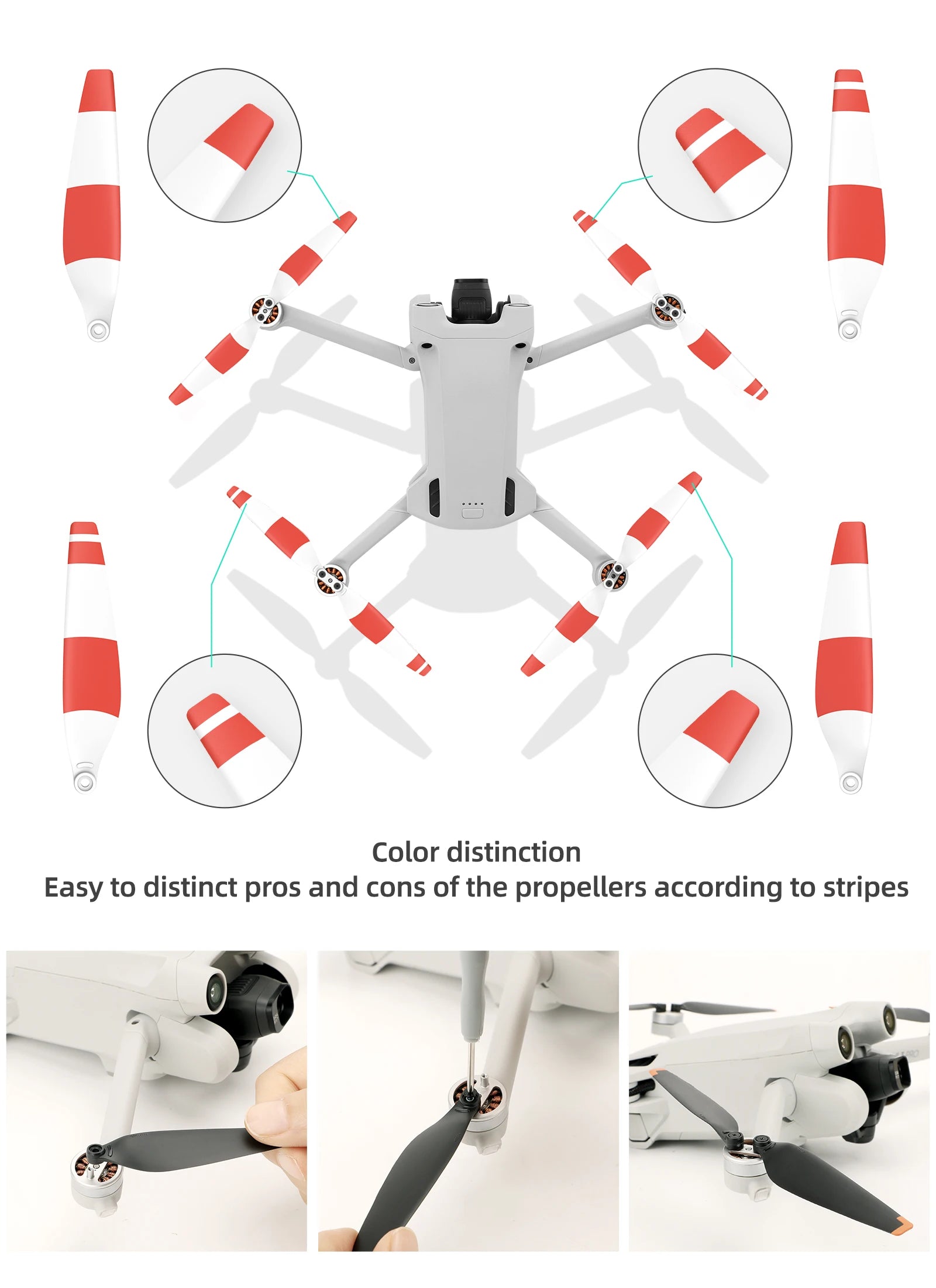 Color distinction
Easy to distinct pros and cons of the propellers according to stripes