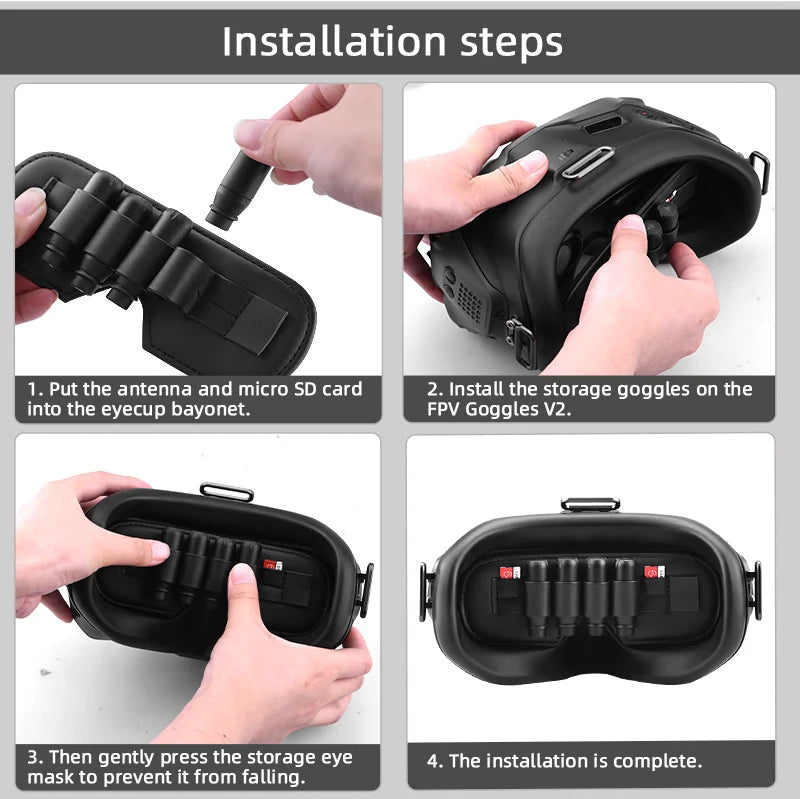 Installation steps

1. Put the antenna and micro SD card into the eyecup bayonet.

2. Install the storage goggles on the FPV Goggles V2.

3. Then gently press the storage eye mask to prevent it from falling.

4. The installation is complete.