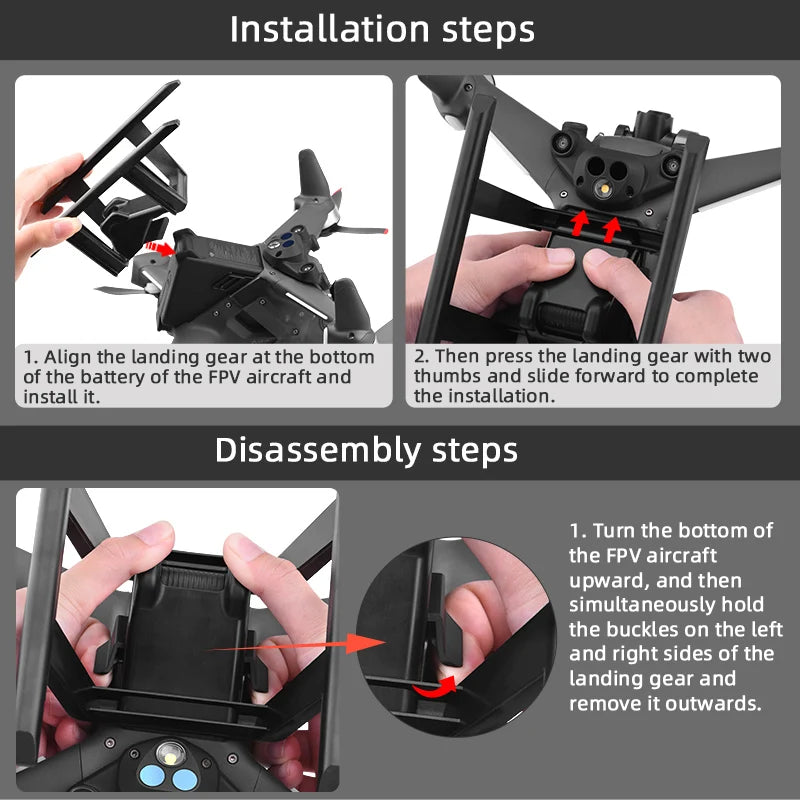 Installation steps

1. Align the landing gear at the bottom of the battery of the FPV aircraft and install it.

2. Then press the landing gear with two thumbs and slide forward to complete the installation.

Disassembly steps

1. Turn the bottom of the FPV aircraft upward, and then simultaneously hold the buckles on the left and right sides of the landing gear and remove it outwards.