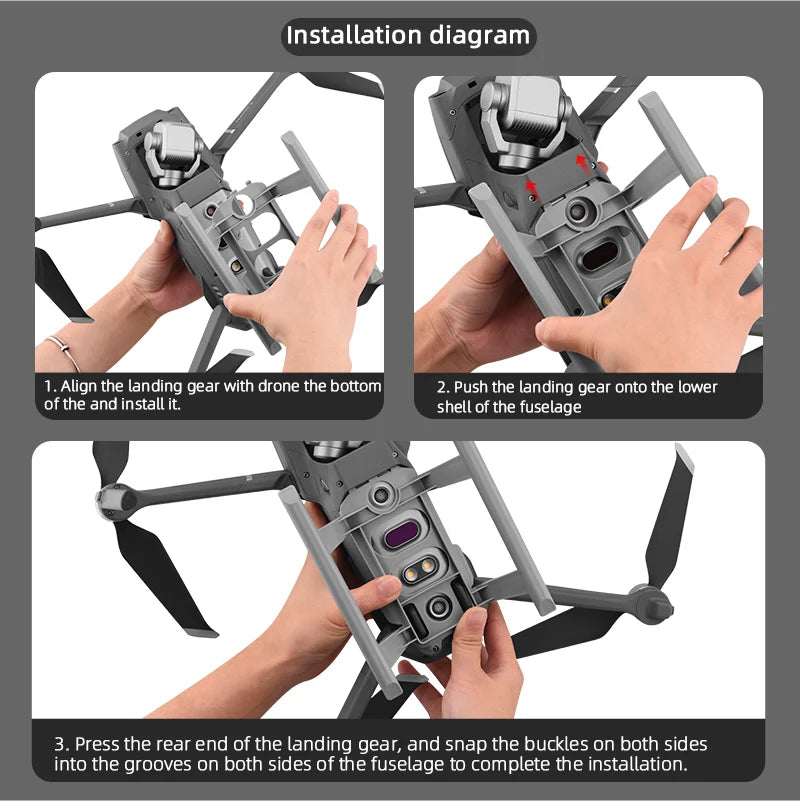 Installation diagram

1. Align the landing gear with drone the bottom of the and install it.

2. Push the landing gear onto the lower shell of the fuselage

3. Press the rear end of the landing gear, and snap the buckles on both sides into the grooves on both sides of the fuselage to complete the installation.