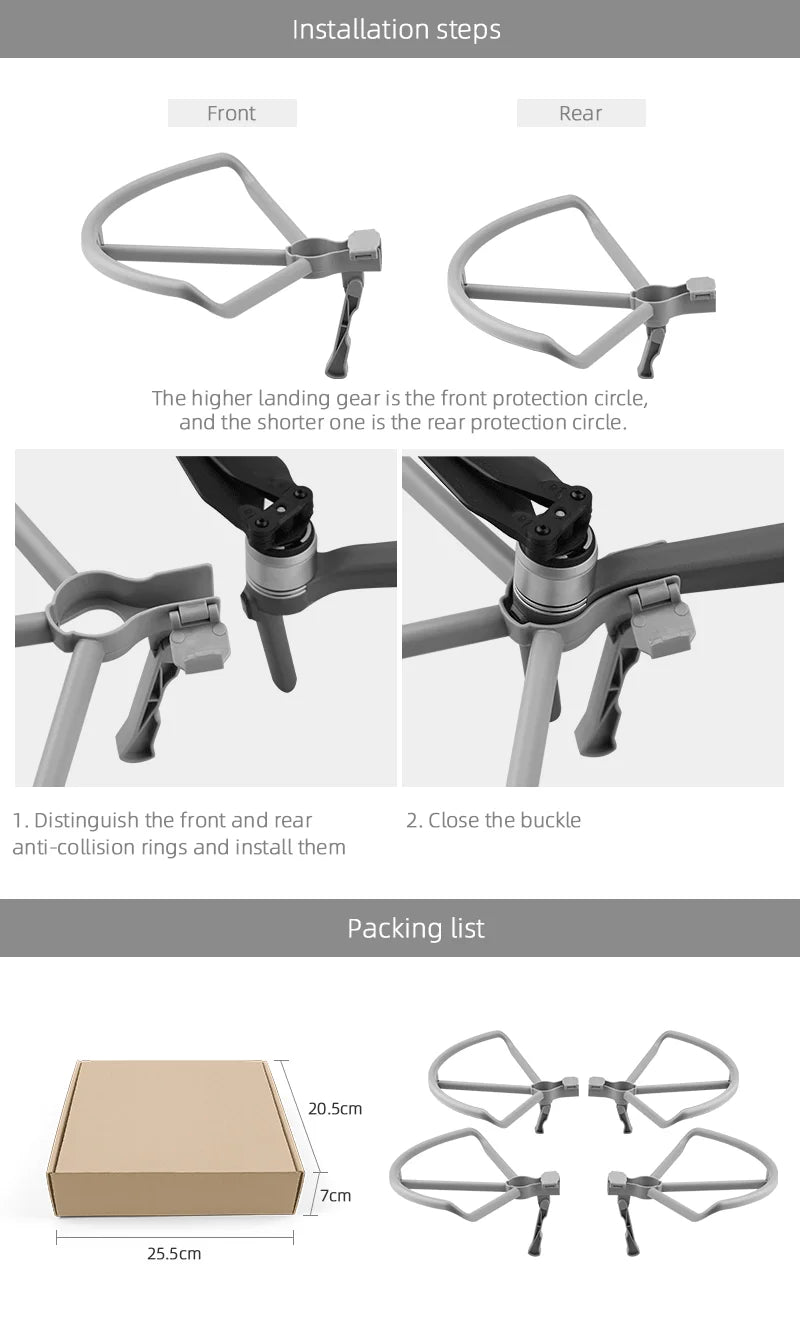 Installation steps

Front

Rear

The higher landing gear is the front protection circle, and the shorter one is the rear protection circle.

1. Distinguish the front and rear anti-collision rings and install them

2. Close the buckle

Packing list

20.5cm

7cm

25.5cm