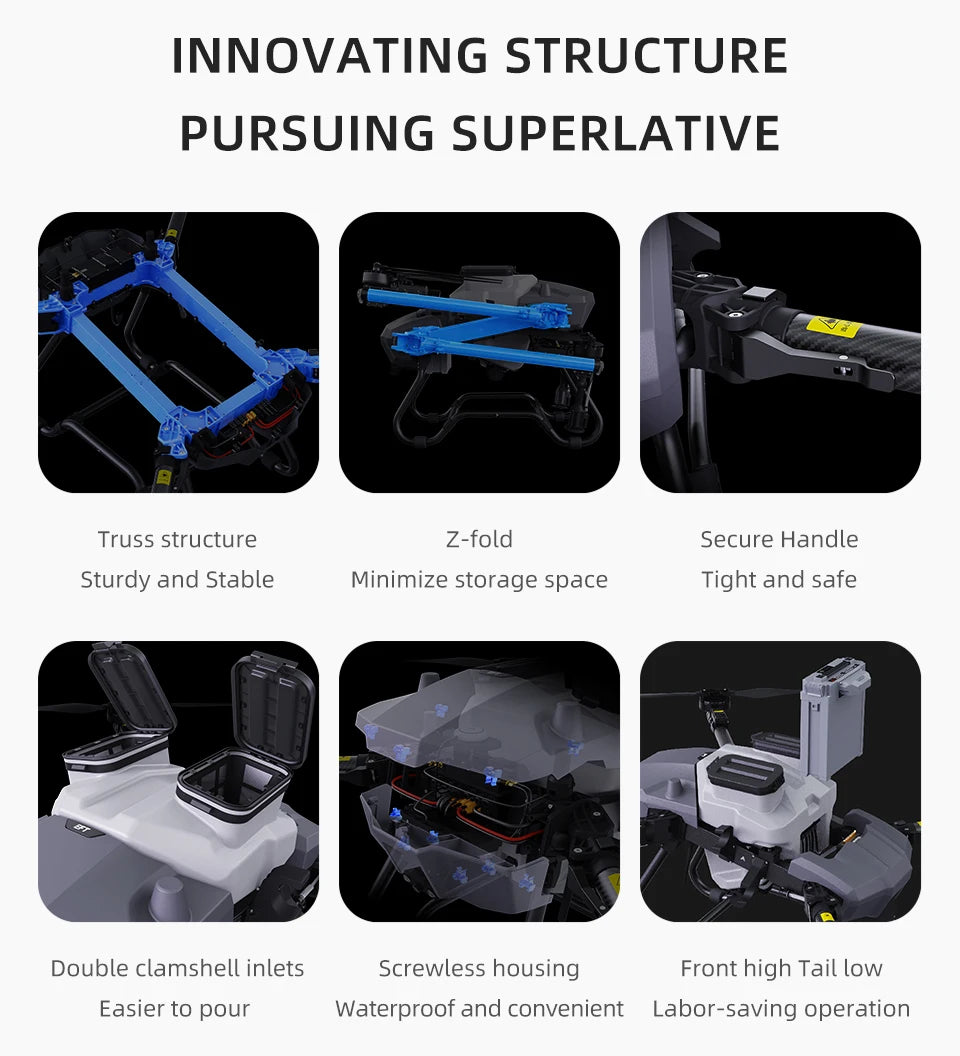 INNOVATING STRUCTURE
PURSUING SUPERLATIVE

Truss structure
Sturdy and Stable

Z-fold
Minimize storage space

Secure Handle
Tight and safe

Double clamshell inlets
Easier to pour

Screwless housing
Waterproof and convenient

Front high Tail low
Labor-saving operation