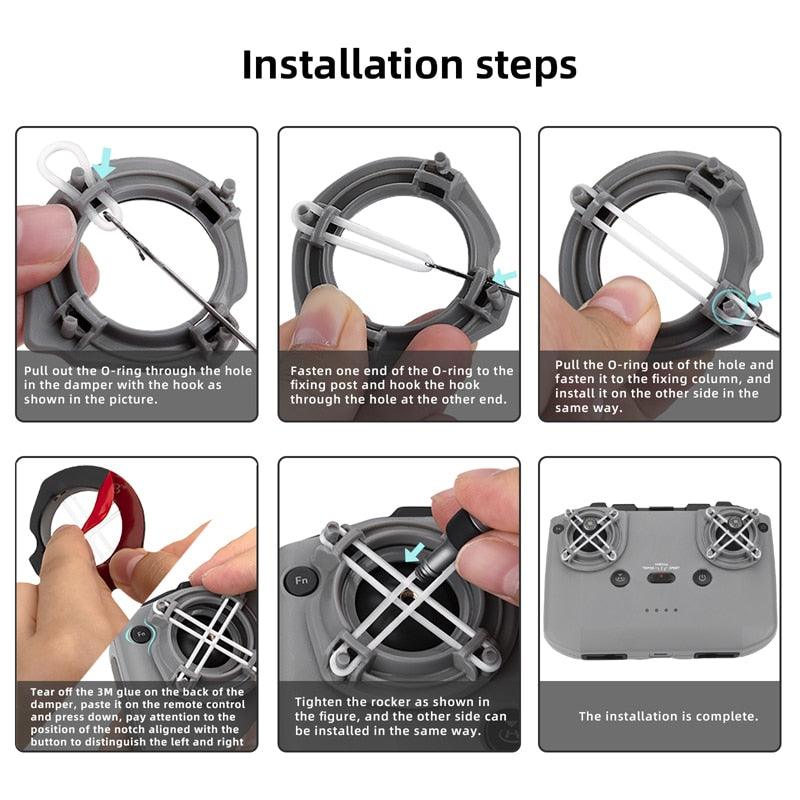 Installation steps

Pull out the O-ring through the hole in the damper with the hook as shown in the picture.

Fasten one end of the O-ring to the fixing post and hook the hook through the hole at the other end.

Pull the O-ring out of the hole and fasten it to the fixing column, and install it on the other side in the same way.

Fn

Tear off the 3M glue on the back of the damper, paste it on the remote control and press down, pay attention to the position of the notch aligned with the button to distinguish the left and right

Fn

Tighten the rocker as shown in the figure, and the other side can be installed in the same way.

The installation is complete.