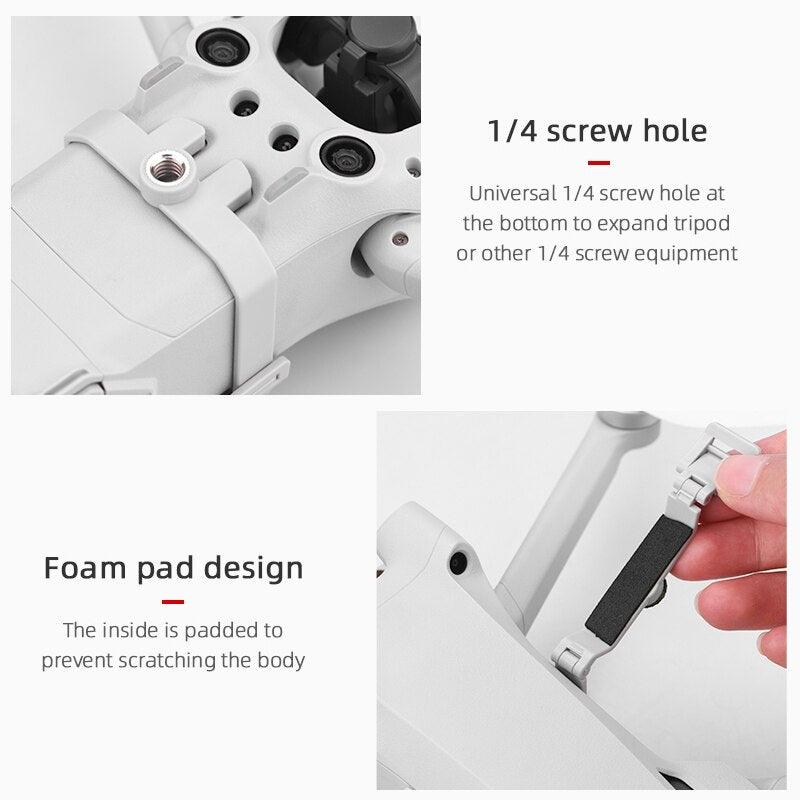 1/4 screw hole

Universal 1/4 screw hole at the bottom to expand tripod or other 1/4 screw equipment

Foam pad design

The inside is padded to prevent scratching the body