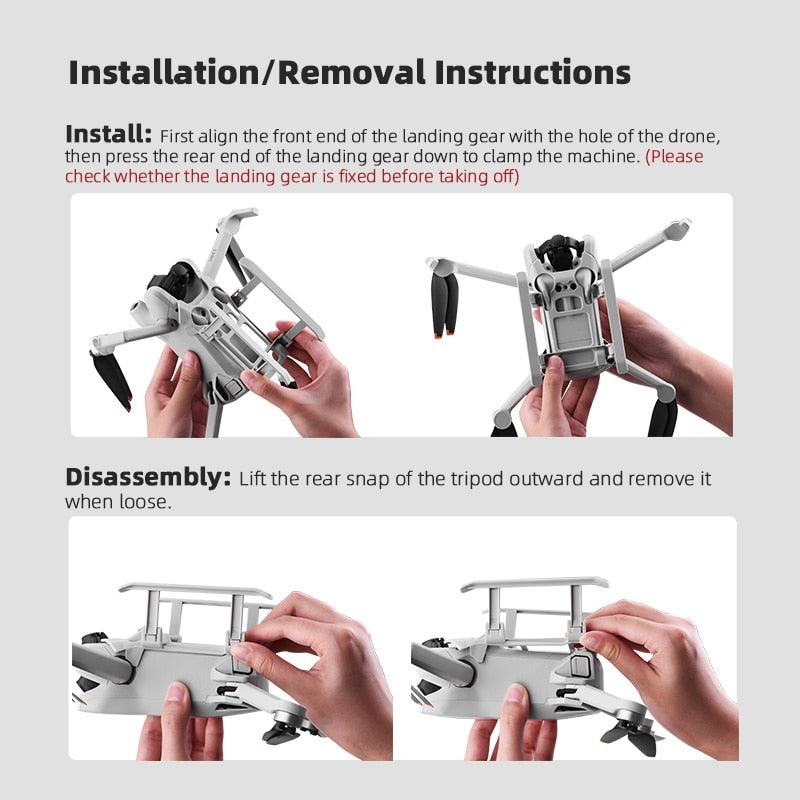 Installation/Removal Instructions

Install: First align the front end of the landing gear with the hole of the drone, then press the rear end of the landing gear down to clamp the machine. (Please check whether the landing gear is fixed before taking off)

Disassembly: Lift the rear snap of the tripod outward and remove it when loose.