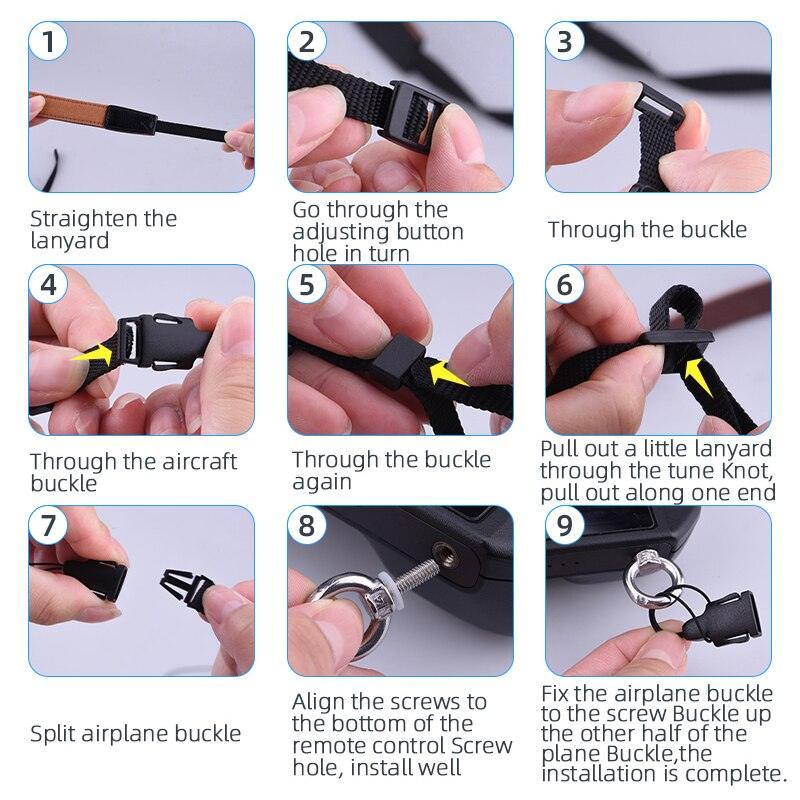 1

Straighten the lanyard

2

Go through the adjusting button hole in turn

3

Through the buckle

4

Through the aircraft buckle

5

Through the buckle again

6

Pull out a little lanyard through the tune Knot, pull out along one end

7

Split airplane buckle

8

Align the screws to the bottom of the remote control Screw hole, install well

9

Fix the airplane buckle to the screw Buckle up the other half of the plane Buckle,the installation is complete.