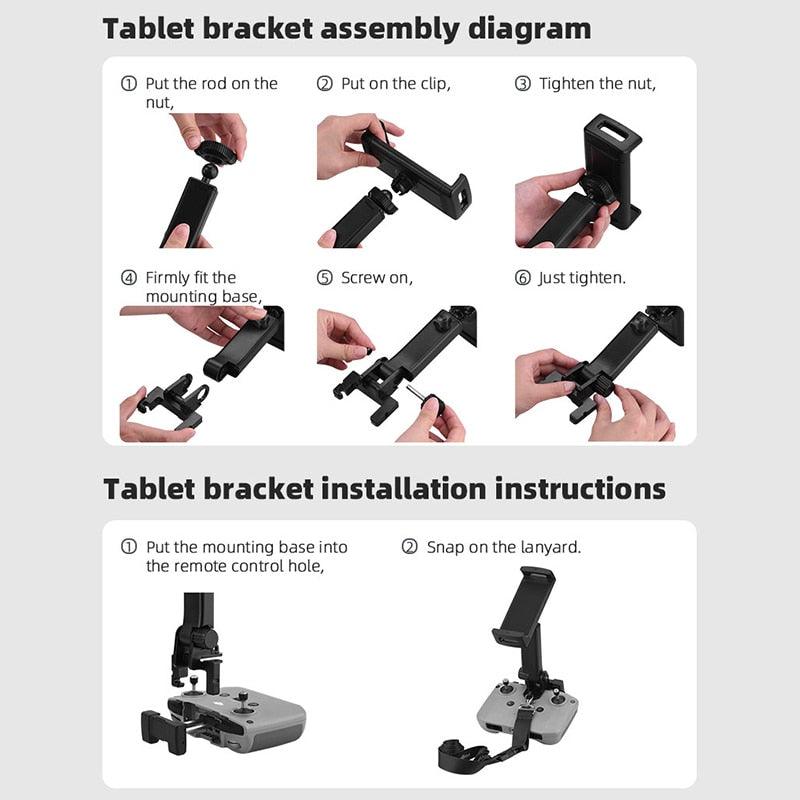 Tablet bracket assembly diagram

① Put the rod on the nut,

② Put on the clip,

③ Tighten the nut,

④ Firmly fit the mounting base,

⑤ Screw on,

⑥ Just tighten.

Tablet bracket installation instructions

① Put the mounting base into the remote control hole,

② Snap on the lanyard.