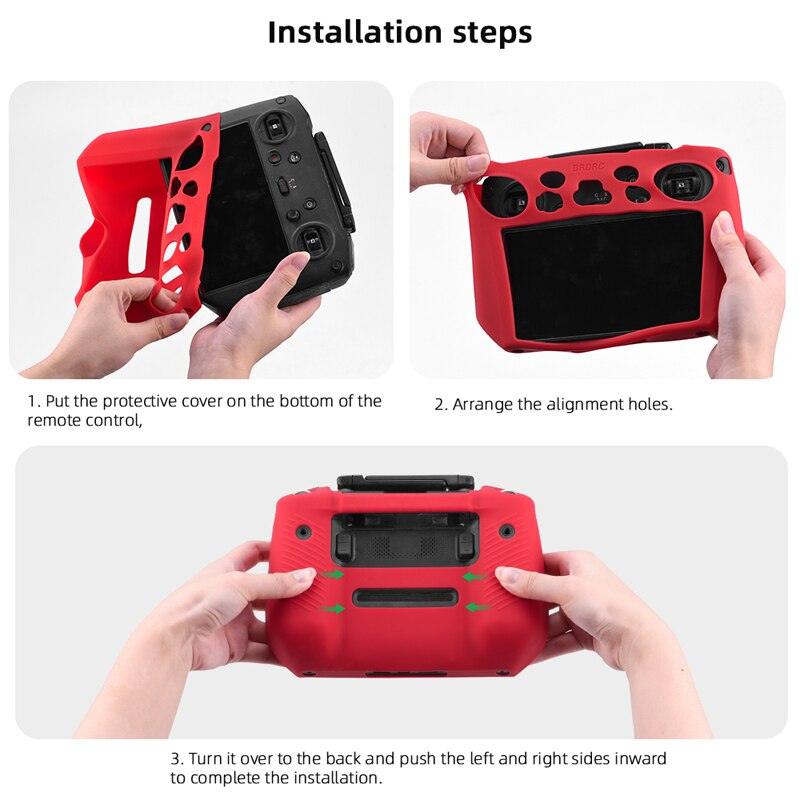 Installation steps

BRDRC

1. Put the protective cover on the bottom of the remote control,

2. Arrange the alignment holes.

3. Turn it over to the back and push the left and right sides inward to complete the installation.