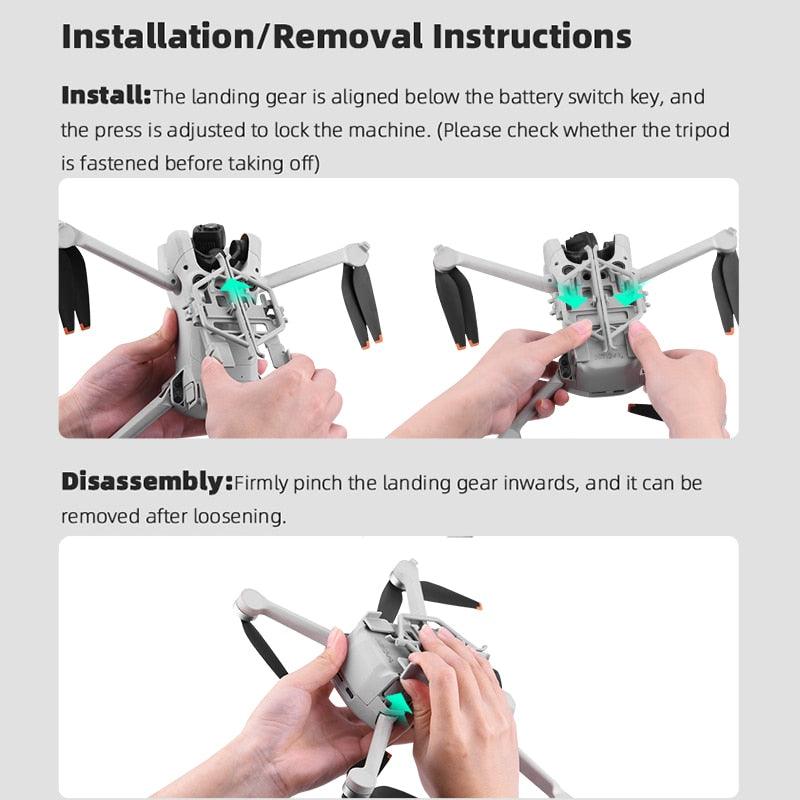 Installation/Removal Instructions

Install:The landing gear is aligned below the battery switch key, and the press is adjusted to lock the machine. (Please check whether the tripod is fastened before taking off)

Disassembly:Firmly pinch the landing gear inwards, and it can be removed after loosening.