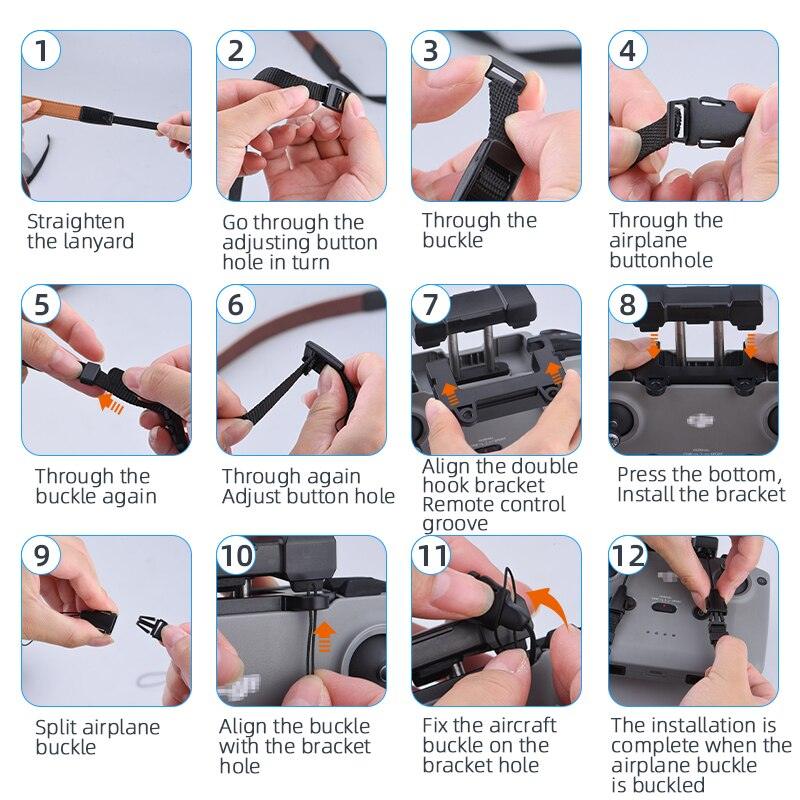 1
Straighten the lanyard

2
Go through the adjusting button hole in turn

3
Through the buckle

4
Through the airplane buttonhole

5
Through the buckle again

6
Through again Adjust button hole

7
Align the double hook bracket Remote control groove

8
Press the bottom, Install the bracket

9
Split airplane buckle

10
Align the buckle with the bracket hole

11
Fix the aircraft buckle on the bracket hole

12
The installation is complete when the airplane buckle is buckled