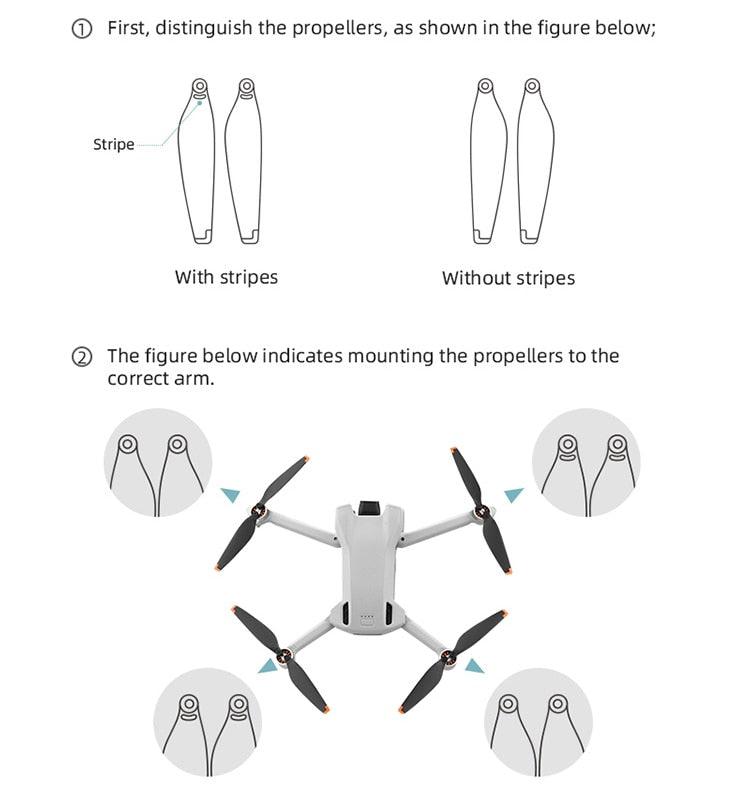 ① First, distinguish the propellers, as shown in the figure below;

Stripe

With stripes

Without stripes

② The figure below indicates mounting the propellers to the correct arm.