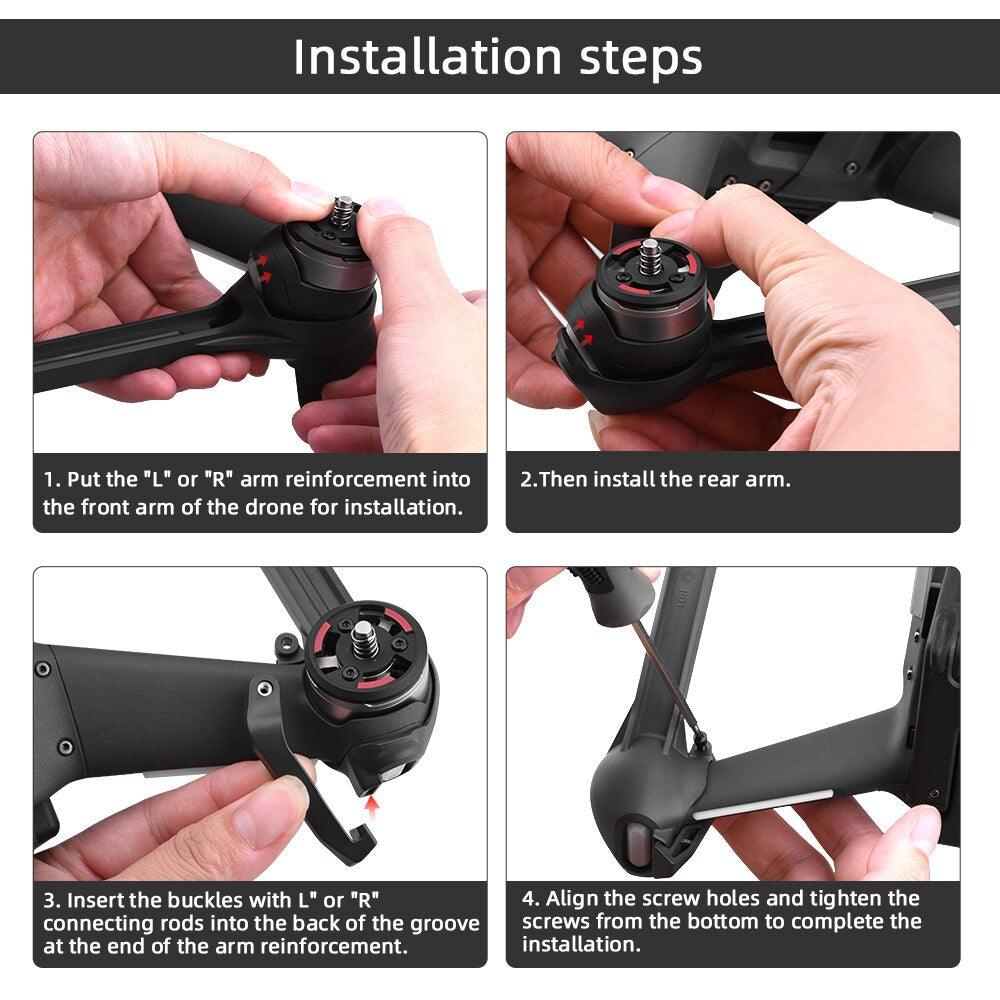 Installation steps

1. Put the "L" or "R" arm reinforcement into the front arm of the drone for installation.

2.Then install the rear arm.

3. Insert the buckles with L" or "R" connecting rods into the back of the groove at the end of the arm reinforcement.

4. Align the screw holes and tighten the screws from the bottom to complete the installation.