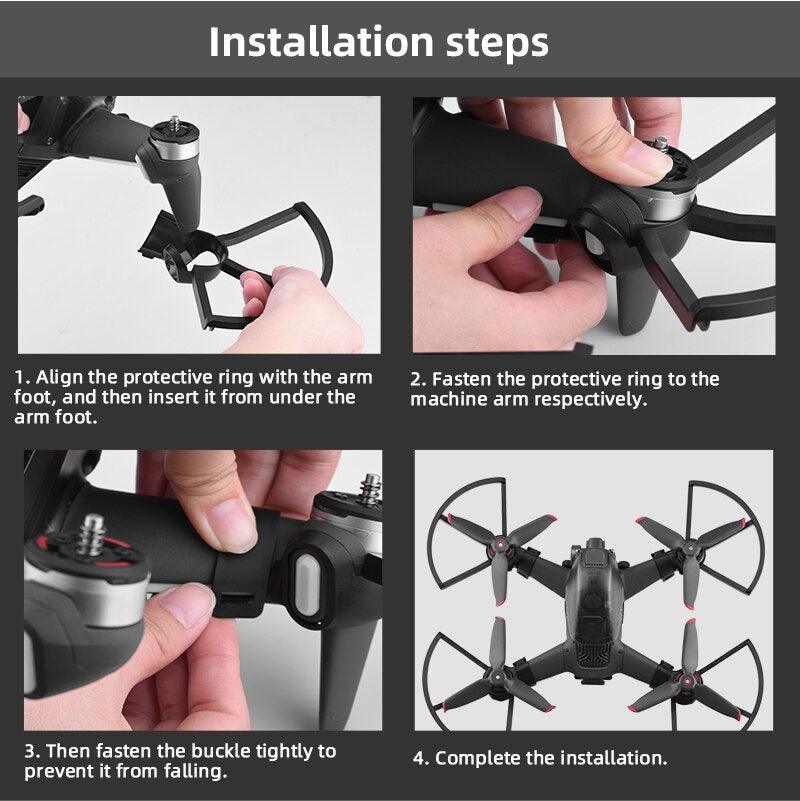 Installation steps

1. Align the protective ring with the arm foot, and then insert it from under the arm foot.

2. Fasten the protective ring to the machine arm respectively.

3. Then fasten the buckle tightly to prevent it from falling.

4. Complete the installation.