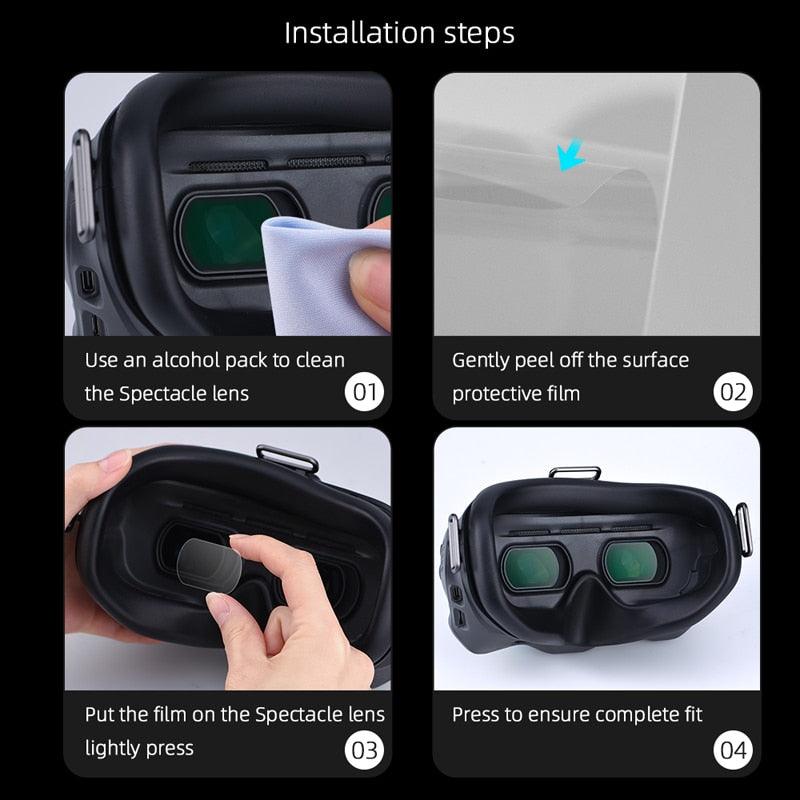 Installation steps

Use an alcohol pack to clean the Spectacle lens

01

Gently peel off the surface protective film

02

Put the film on the Spectacle lens lightly press

03

Press to ensure complete fit

04