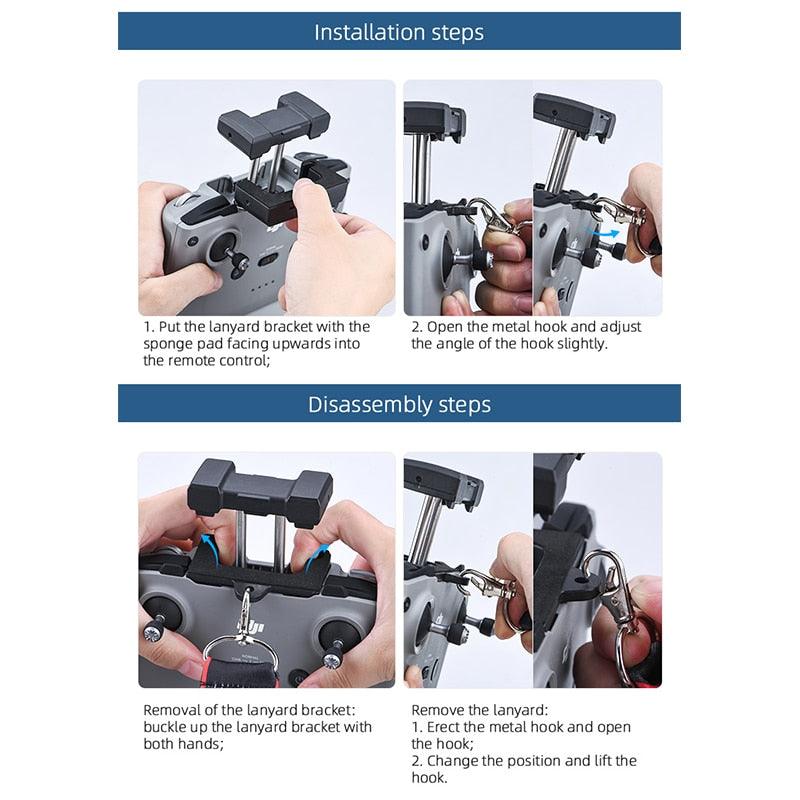 Installation steps

1. Put the lanyard bracket with the sponge pad facing upwards into the remote control;

2. Open the metal hook and adjust the angle of the hook slightly.

Disassembly steps

Removal of the lanyard bracket: buckle up the lanyard bracket with both hands;

Remove the lanyard:
1. Erect the metal hook and open the hook;
2. Change the position and lift the hook.