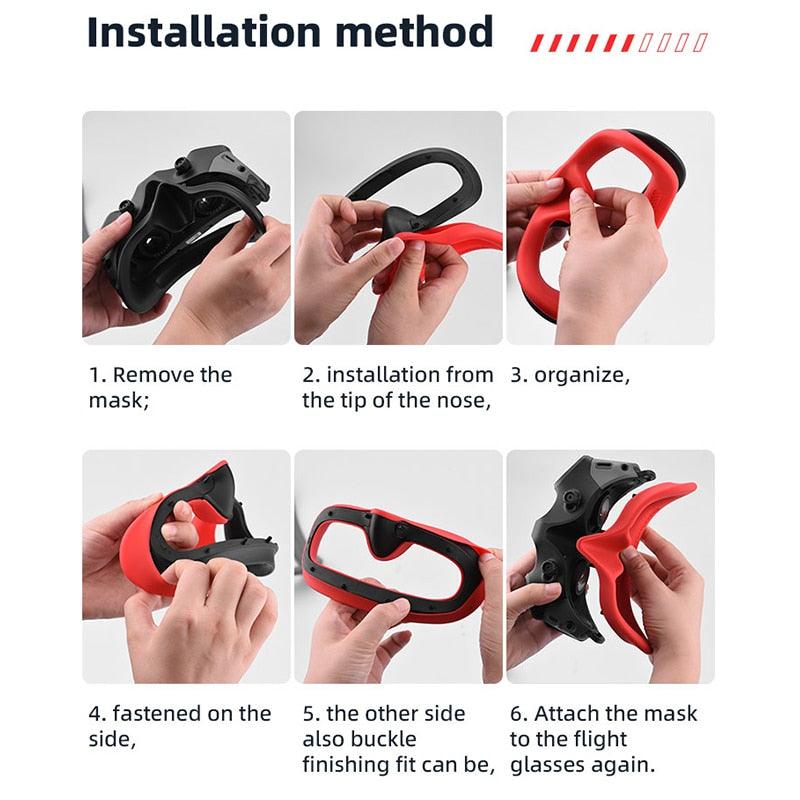 Installation method

1. Remove the mask;

2. installation from the tip of the nose,

3. organize,

4. fastened on the side,

5. the other side also buckle finishing fit can be,

6. Attach the mask to the flight glasses again.