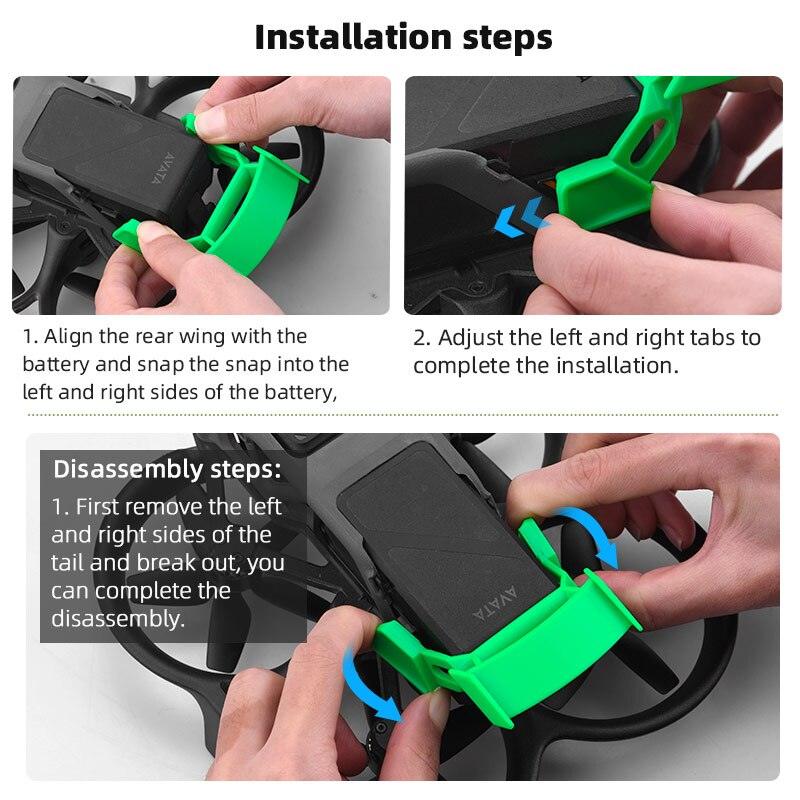 Installation steps

AVATA

1. Align the rear wing with the battery and snap the snap into the left and right sides of the battery,

2. Adjust the left and right tabs to complete the installation.

Disassembly steps:

1. First remove the left and right sides of the tail and break out, you can complete the disassembly.

AVATA