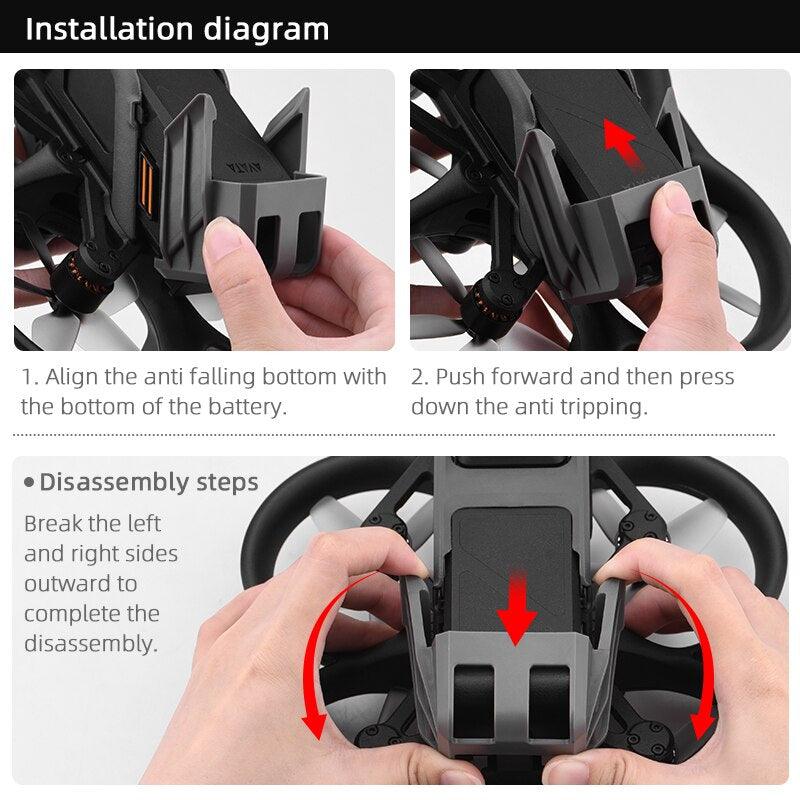 Installation diagram

1. Align the anti falling bottom with the bottom of the battery.

2. Push forward and then press down the anti tripping.

• Disassembly steps

Break the left and right sides outward to complete the disassembly.