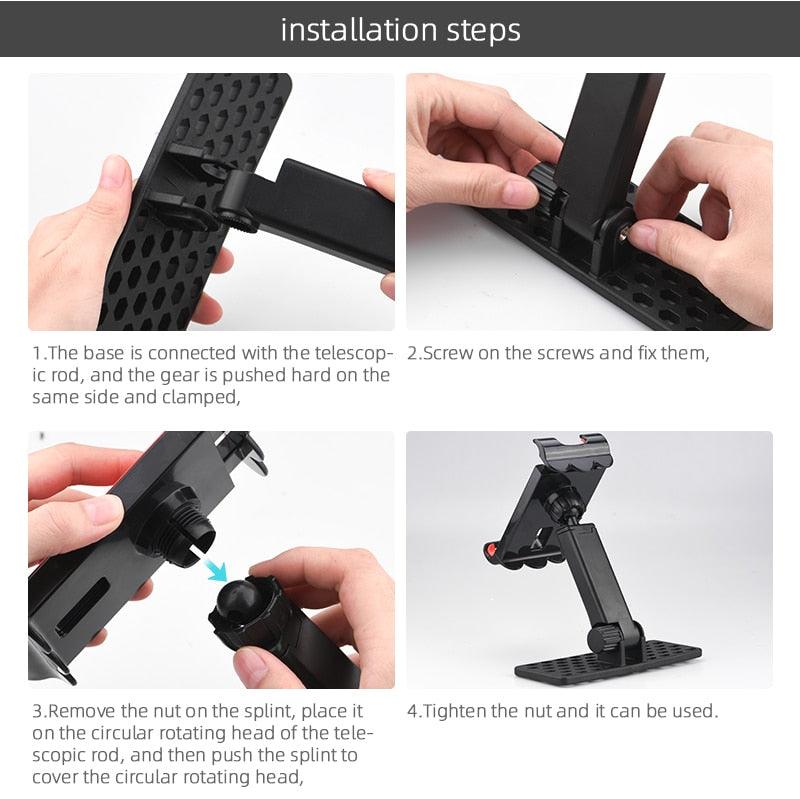 installation steps

1.The base is connected with the telescopic rod, and the gear is pushed hard on the same side and clamped,

2.Screw on the screws and fix them,

3.Remove the nut on the splint, place it on the circular rotating head of the telescopic rod, and then push the splint to cover the circular rotating head,

4.Tighten the nut and it can be used.