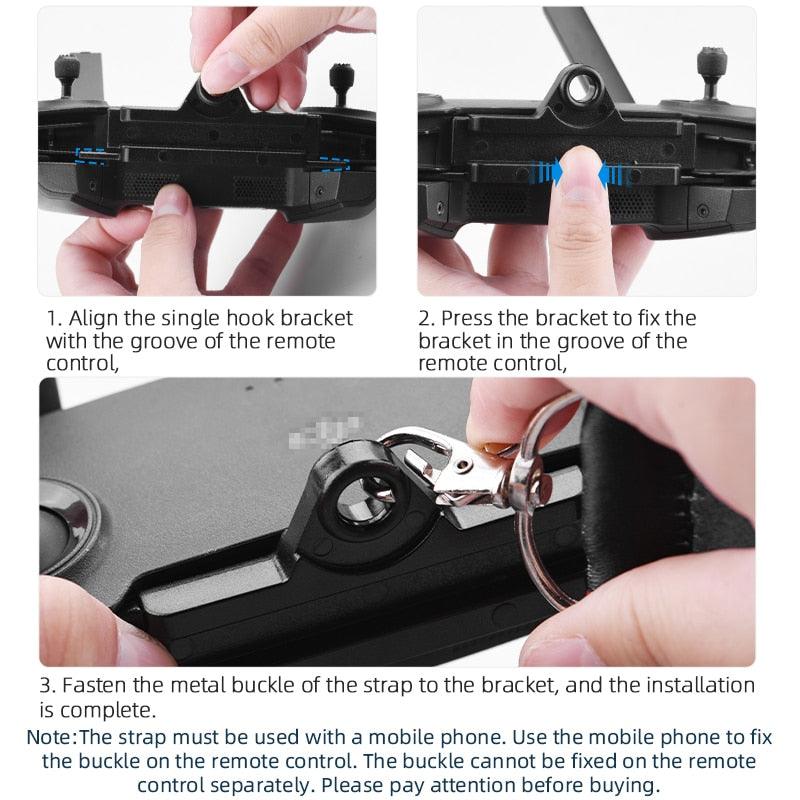 1. Align the single hook bracket with the groove of the remote control,

2. Press the bracket to fix the bracket in the groove of the remote control,

3. Fasten the metal buckle of the strap to the bracket, and the installation is complete.

Note:The strap must be used with a mobile phone. Use the mobile phone to fix the buckle on the remote control. The buckle cannot be fixed on the remote control separately. Please pay attention before buying.