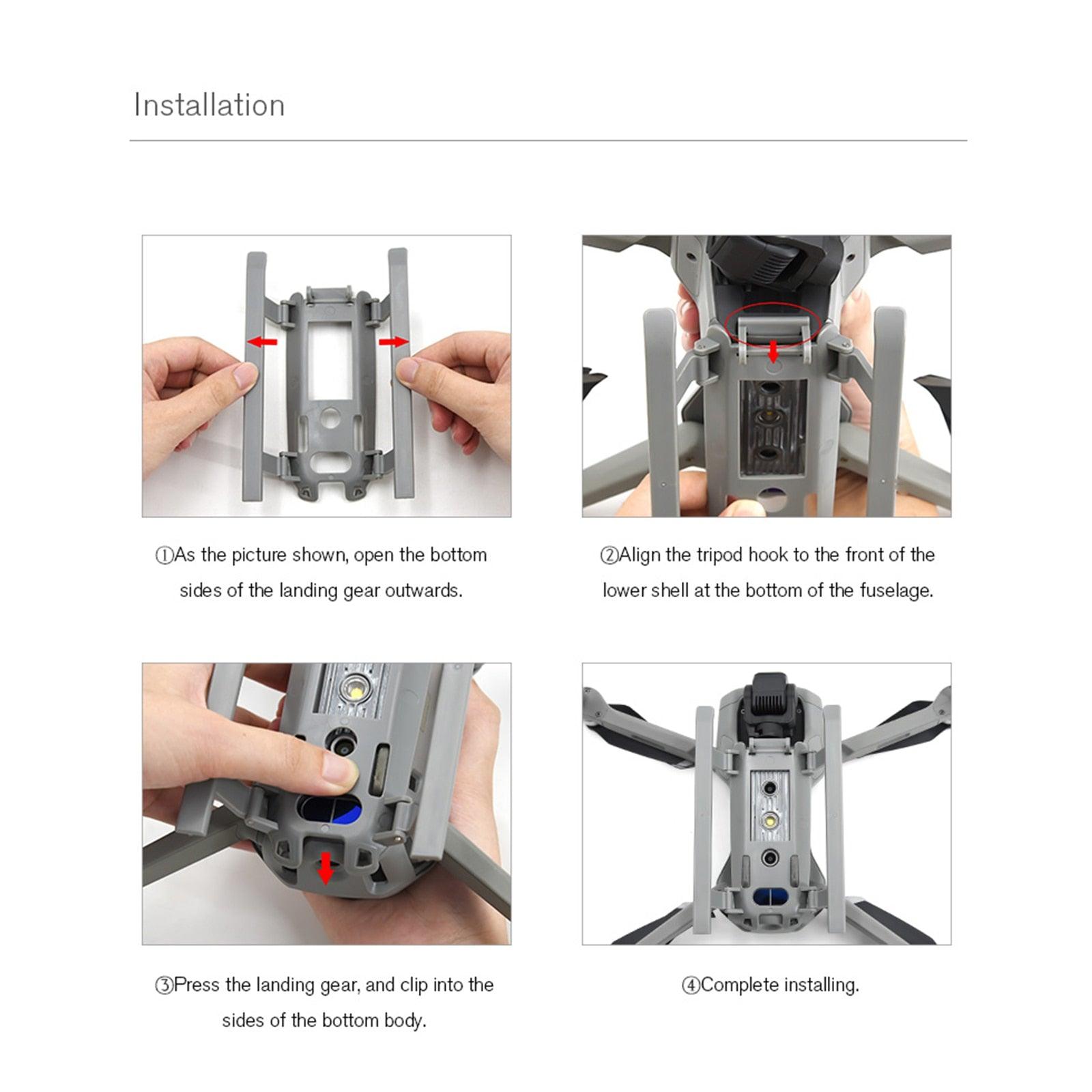 Installation

①As the picture shown, open the bottom sides of the landing gear outwards.

②Align the tripod hook to the front of the lower shell at the bottom of the fuselage.

③Press the landing gear, and clip into the sides of the bottom body.

④Complete installing.