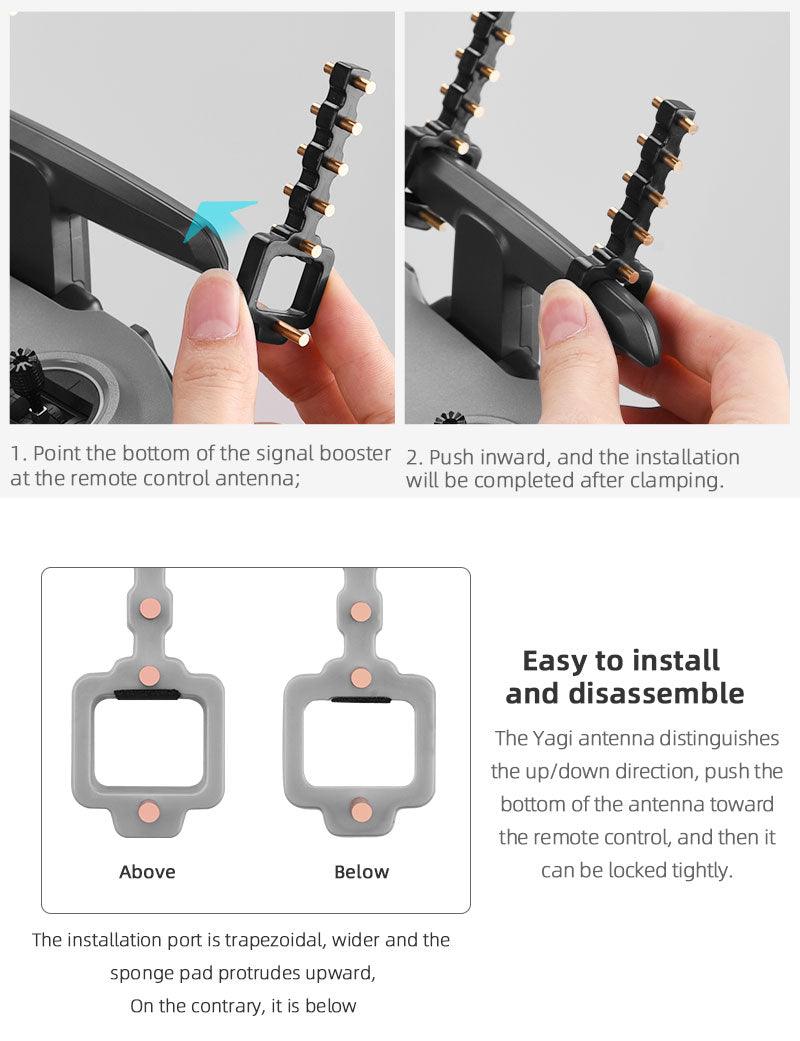 1. Point the bottom of the signal booster at the remote control antenna;

2. Push inward, and the installation will be completed after clamping.

Above

Below

The installation port is trapezoidal, wider and the sponge pad protrudes upward,
On the contrary, it is below

Easy to install and disassemble

The Yagi antenna distinguishes the up/down direction, push the bottom of the antenna toward the remote control, and then it can be locked tightly.