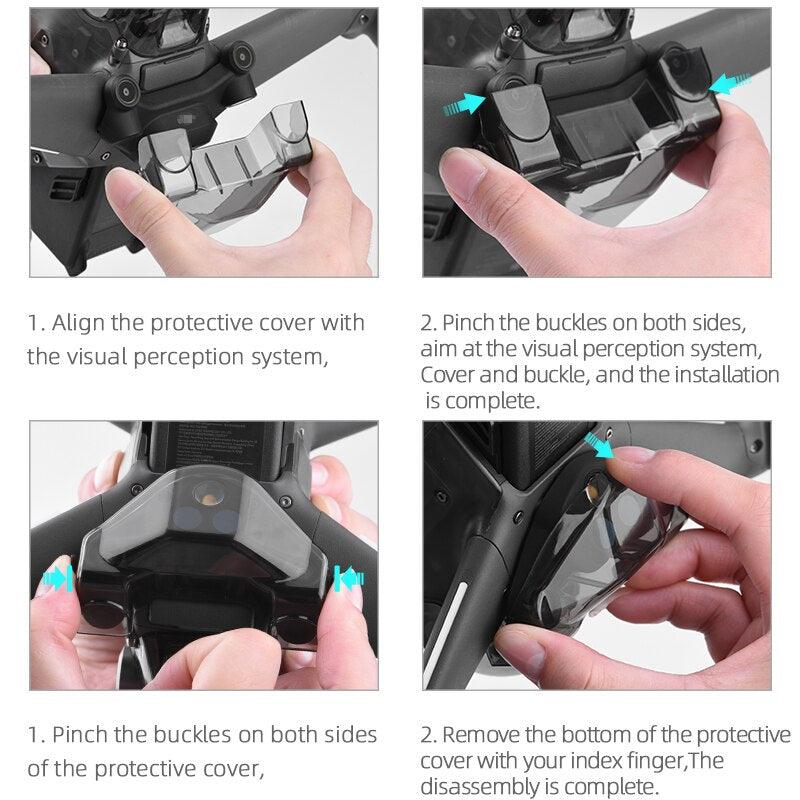 1. Align the protective cover with the visual perception system,

2. Pinch the buckles on both sides, aim at the visual perception system, Cover and buckle, and the installation is complete.

1. Pinch the buckles on both sides of the protective cover,

2. Remove the bottom of the protective cover with your index finger,The disassembly is complete.