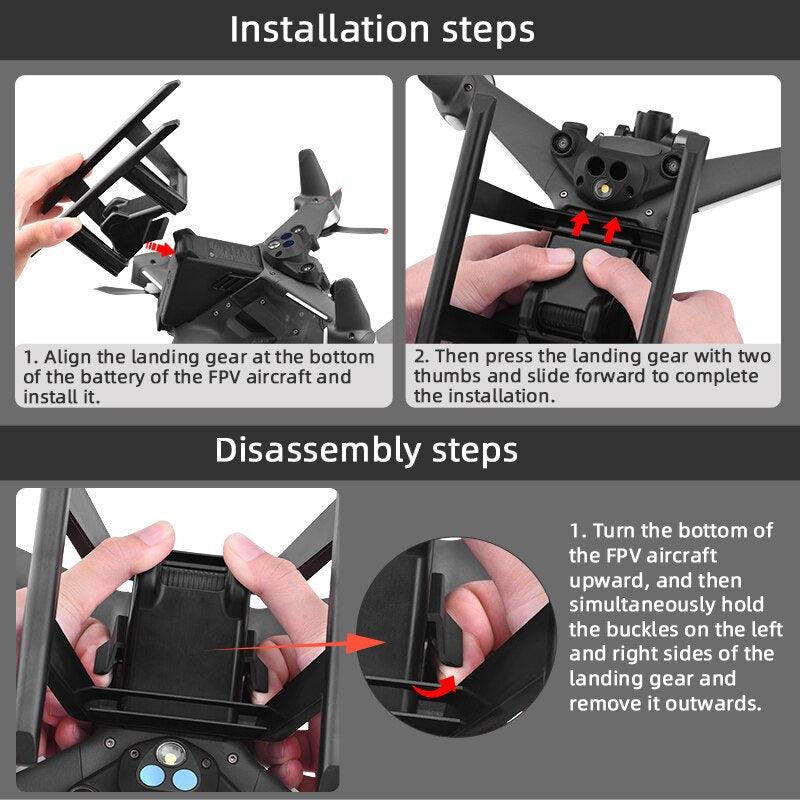 Installation steps

1. Align the landing gear at the bottom of the battery of the FPV aircraft and install it.

2. Then press the landing gear with two thumbs and slide forward to complete the installation.

Disassembly steps

1. Turn the bottom of the FPV aircraft upward, and then simultaneously hold the buckles on the left and right sides of the landing gear and remove it outwards.