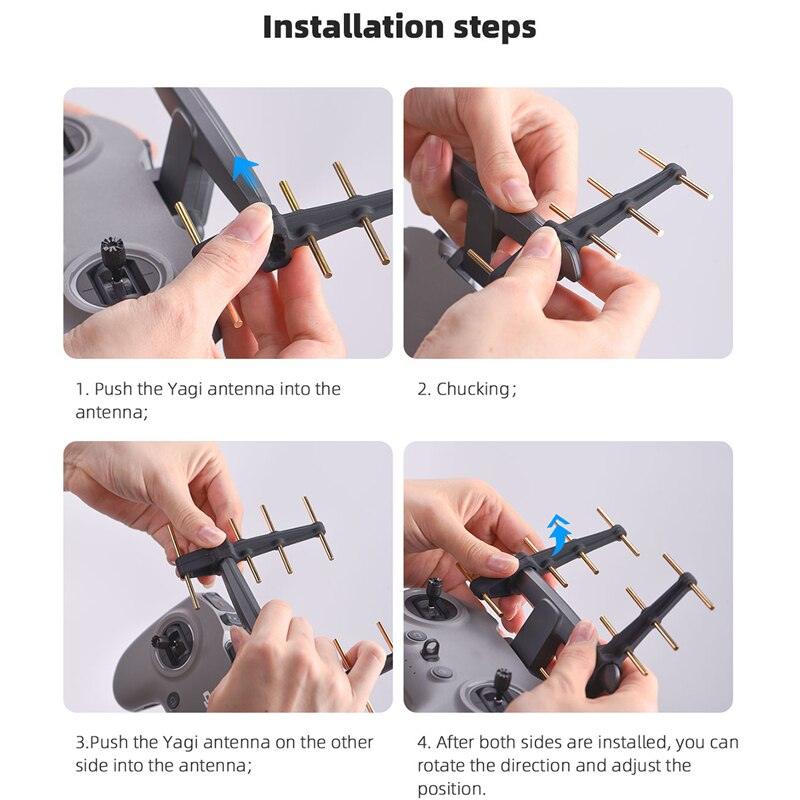 Installation steps

1. Push the Yagi antenna into the antenna;

2. Chucking;

3.Push the Yagi antenna on the other side into the antenna;

4. After both sides are installed, you can rotate the direction and adjust the position.