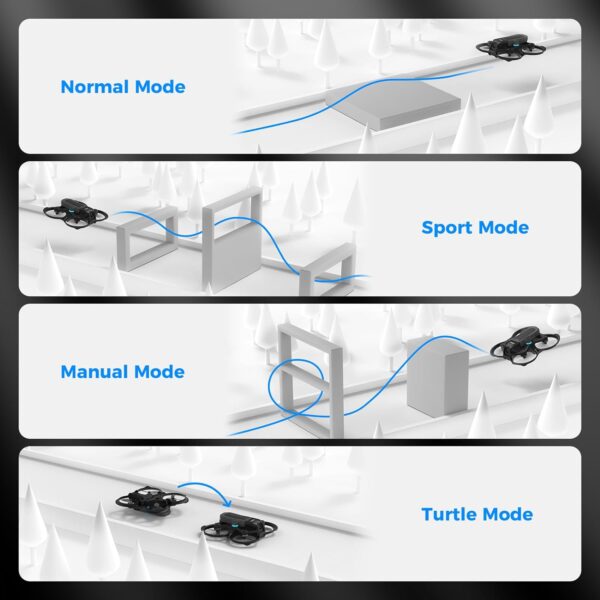 Normal Mode

Sport Mode

Manual Mode

Turtle Mode