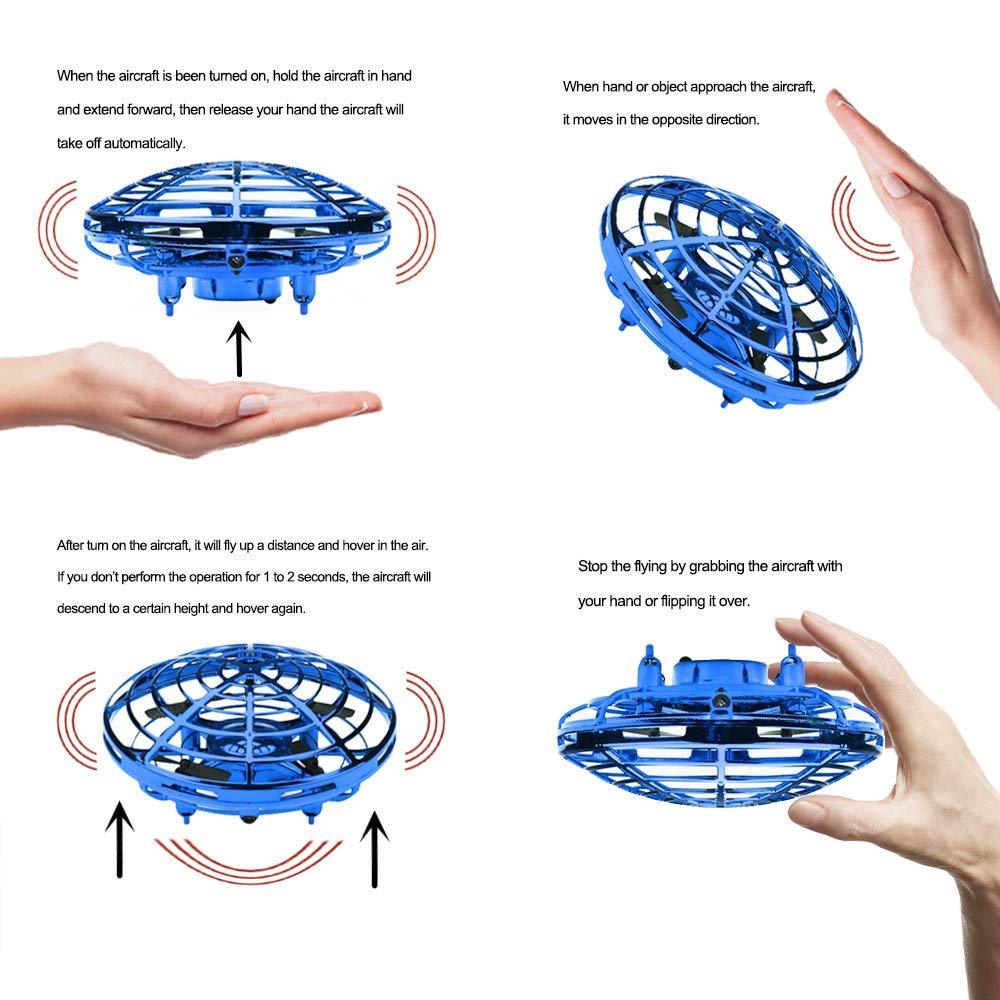 When the aircraft is been turned on, hold the aircraft in hand and extend forward, then release your hand the aircraft will take off automatically.

When hand or object approach the aircraft, it moves in the opposite direction.

After turn on the aircraft, it will fly up a distance and hover in the air. If you don't perform the operation for 1 to 2 seconds, the aircraft will descend to a certain height and hover again.

Stop the flying by grabbing the aircraft with your hand or flipping it over.