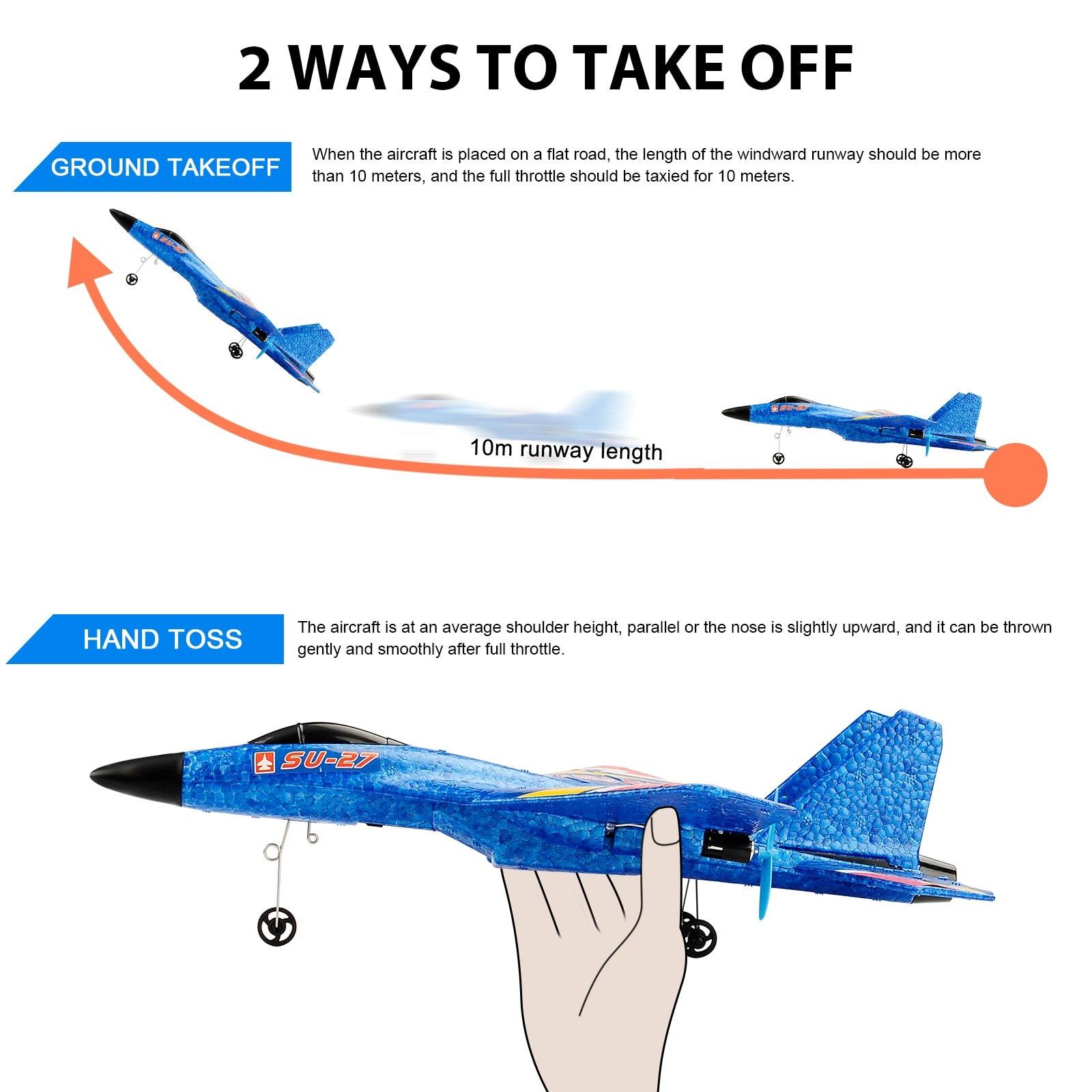 2 WAYS TO TAKE OFF

GROUND TAKEOFF

When the aircraft is placed on a flat road, the length of the windward runway should be more than 10 meters, and the full throttle should be taxied for 10 meters.

SU-27

SU-27

10m runway length

HAND TOSS

The aircraft is at an average shoulder height, parallel or the nose is slightly upward, and it can be thrown gently and smoothly after full throttle.

SU-27