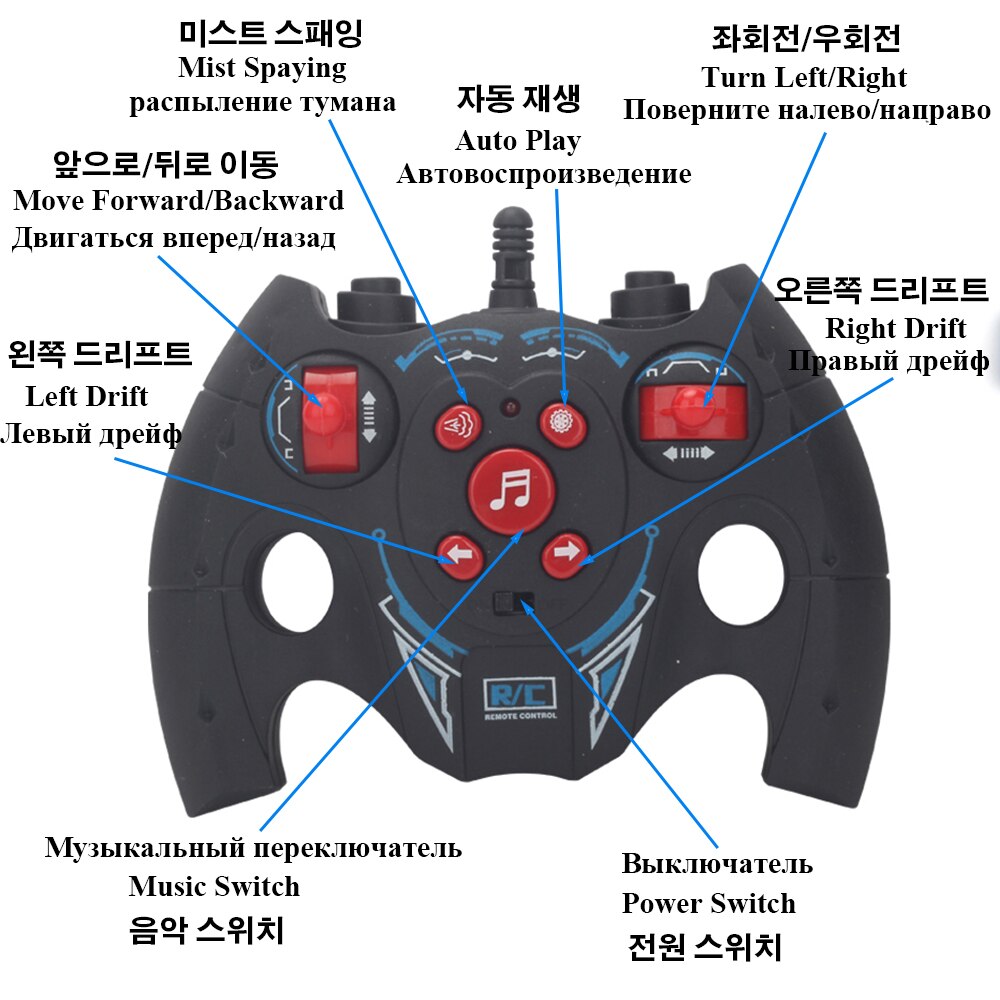 미스트 스패잉
Mist Spaying
распыление тумана

자동 재생
Auto Play
Автовоспроизведение

좌회전/우회전
Turn Left/Right
Поверните налево/направо

앞으로/뒤로 이동
Move Forward/Backward
Двигаться вперед/назад

오른쪽 드리프트
Right Drift
Правый дрейф

왼쪽 드리프트
Left Drift
Левый дрейф

R/C
REMOTE CONTROL

Музыкальный переключатель
Music Switch
음악 스위치

Выключатель
Power Switch
전원 스위치