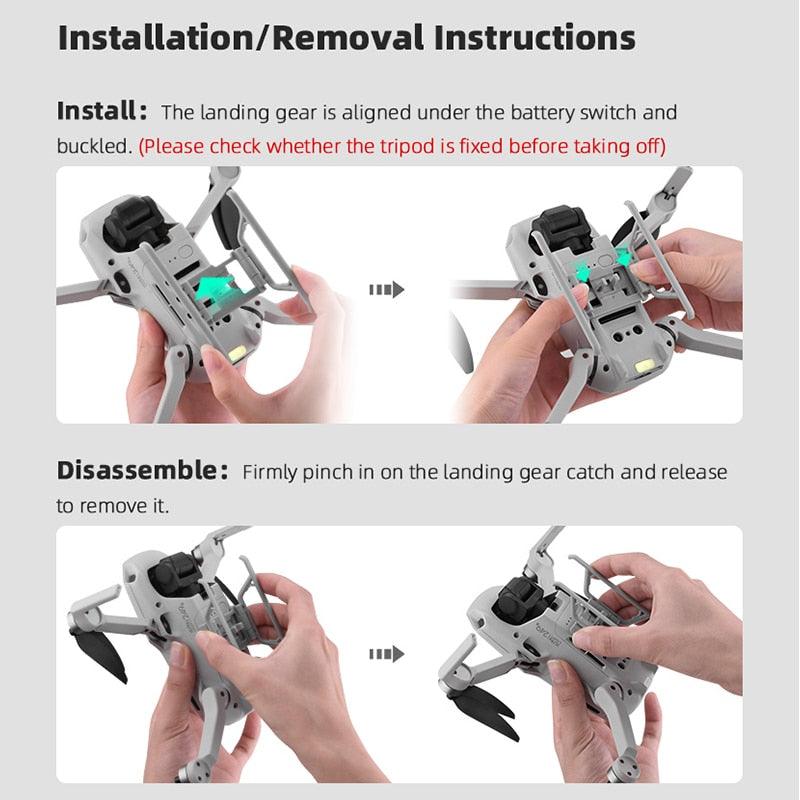 Installation/Removal Instructions

Install: The landing gear is aligned under the battery switch and buckled. (Please check whether the tripod is fixed before taking off)

Disassemble: Firmly pinch in on the landing gear catch and release to remove it.