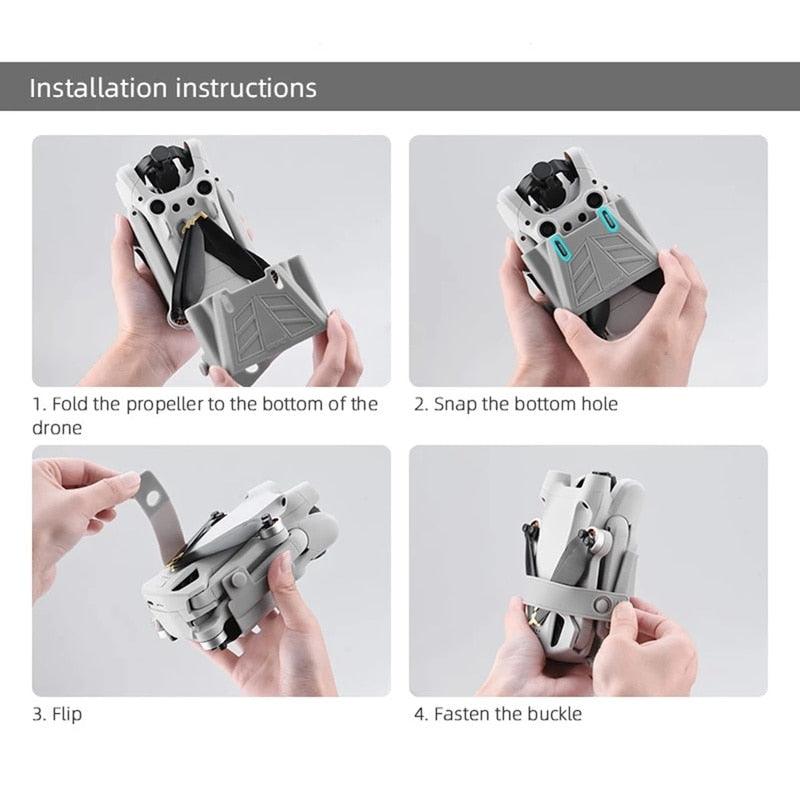 Installation instructions

1. Fold the propeller to the bottom of the drone

2. Snap the bottom hole

3. Flip

4. Fasten the buckle