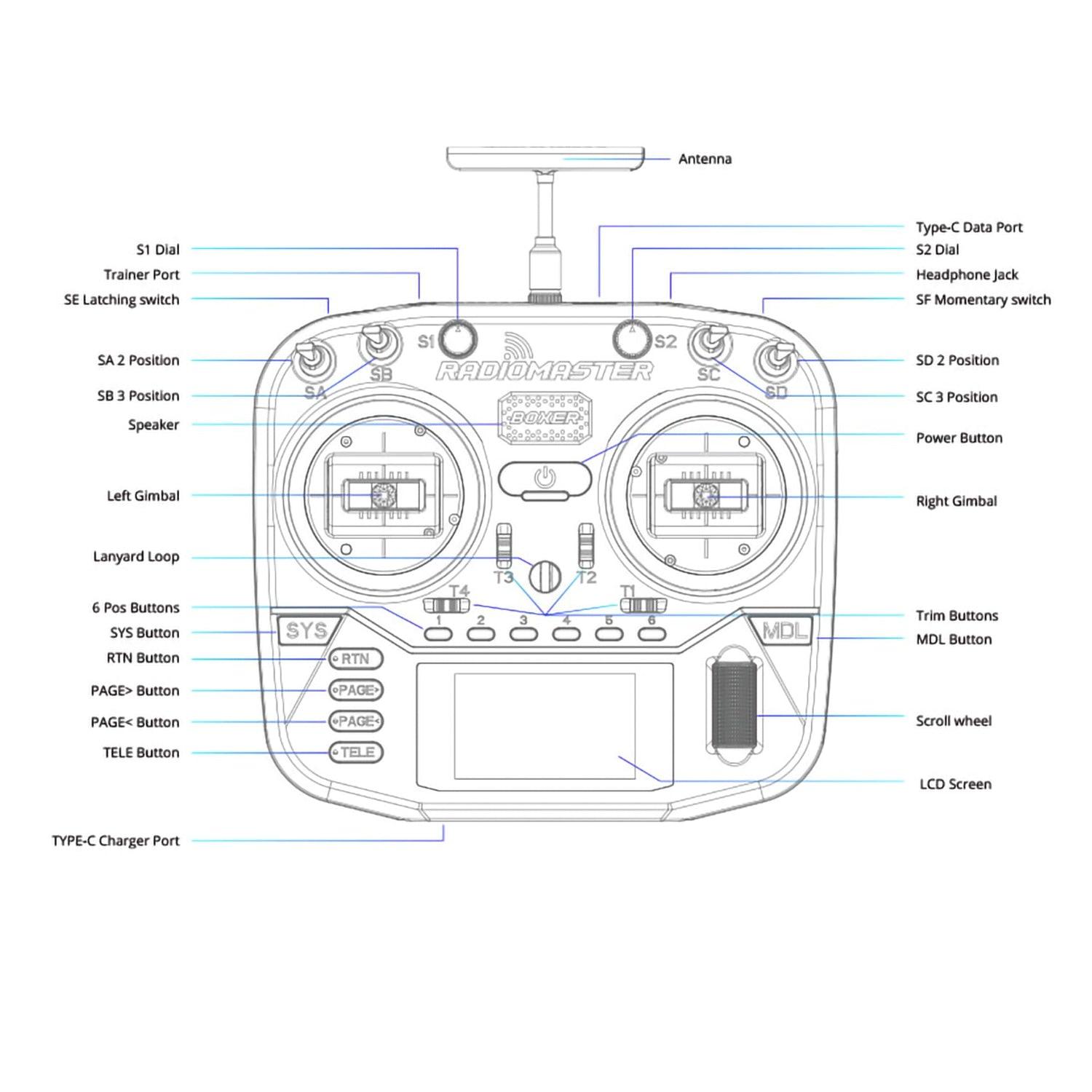 Antenna

S1 Dial
Trainer Port
SE Latching switch
SA 2 Position
SB 3 Position
Speaker
Left Gimbal
Lanyard Loop
6 Pos Buttons
SYS Button
RTN Button
PAGE> Button
PAGE< Button
TELE Button
TYPE-C Charger Port

Type-C Data Port
S2 Dial
Headphone Jack
SF Momentary switch
SD 2 Position
SC 3 Position
Power Button
Right Gimbal
Trim Buttons
MDL Button
Scroll wheel
LCD Screen

S1
S2
SA
SB
SC
SD
RADIOMASTER
BOXER
T3
T2
T4
T1
1
2
3
4
5
6
SYS
MDL
RTN
PAGE>
PAGE<
TELE